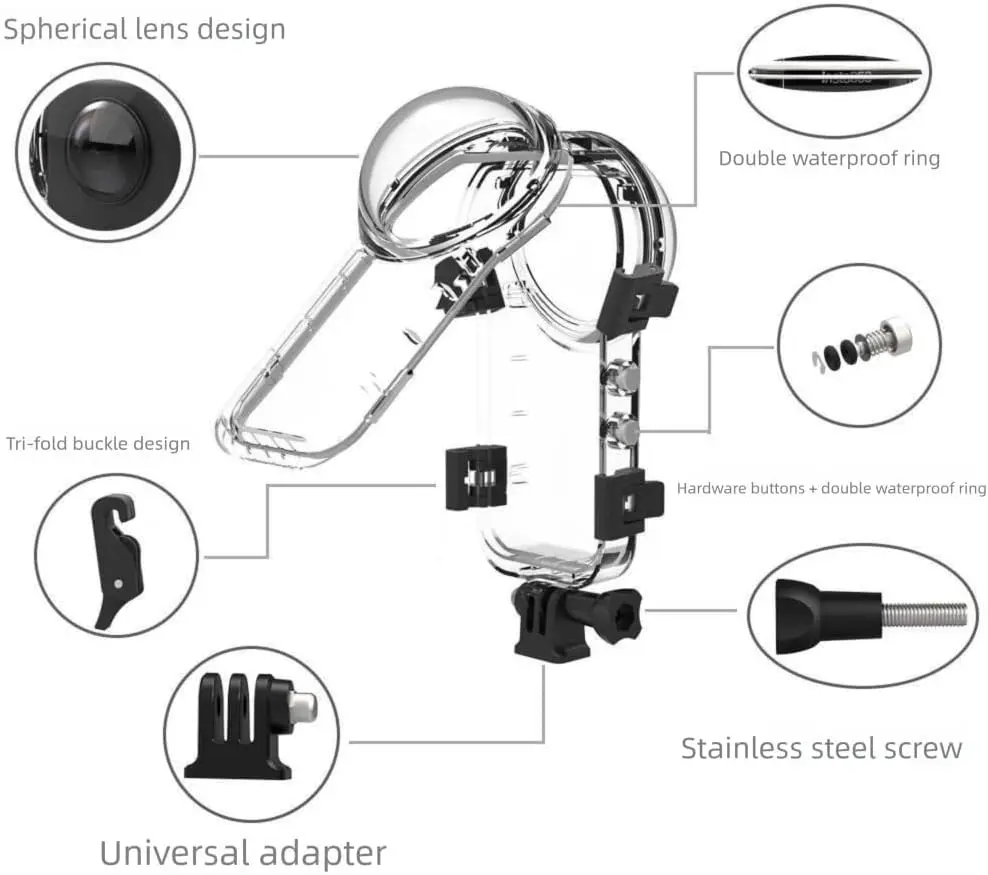 Spherical lens design

Double waterproof ring

Tri-fold buckle design

Hardware buttons + double waterproof ring

Stainless steel screw

Universal adapter