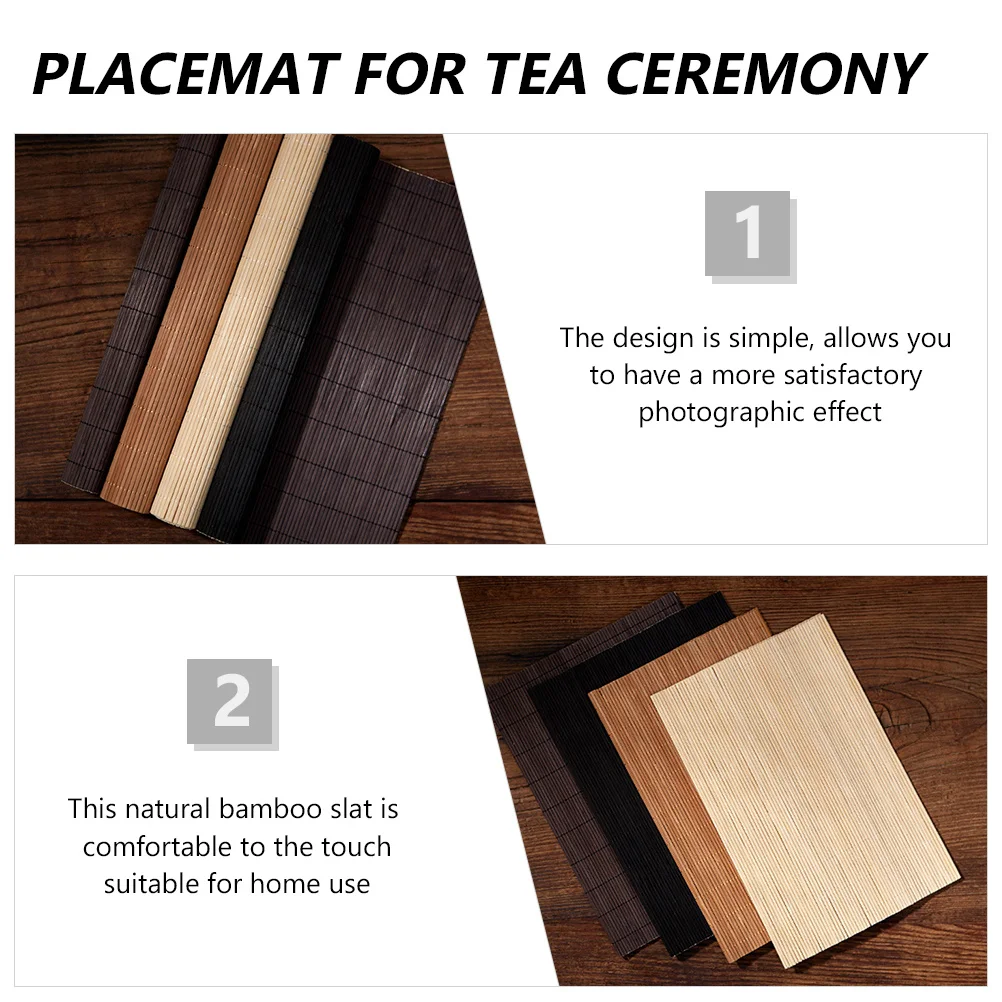 PLACEMAT FOR TEA CEREMONY

1

The design is simple, allows you to have a more satisfactory photographic effect

2

This natural bamboo slat is comfortable to the touch suitable for home use