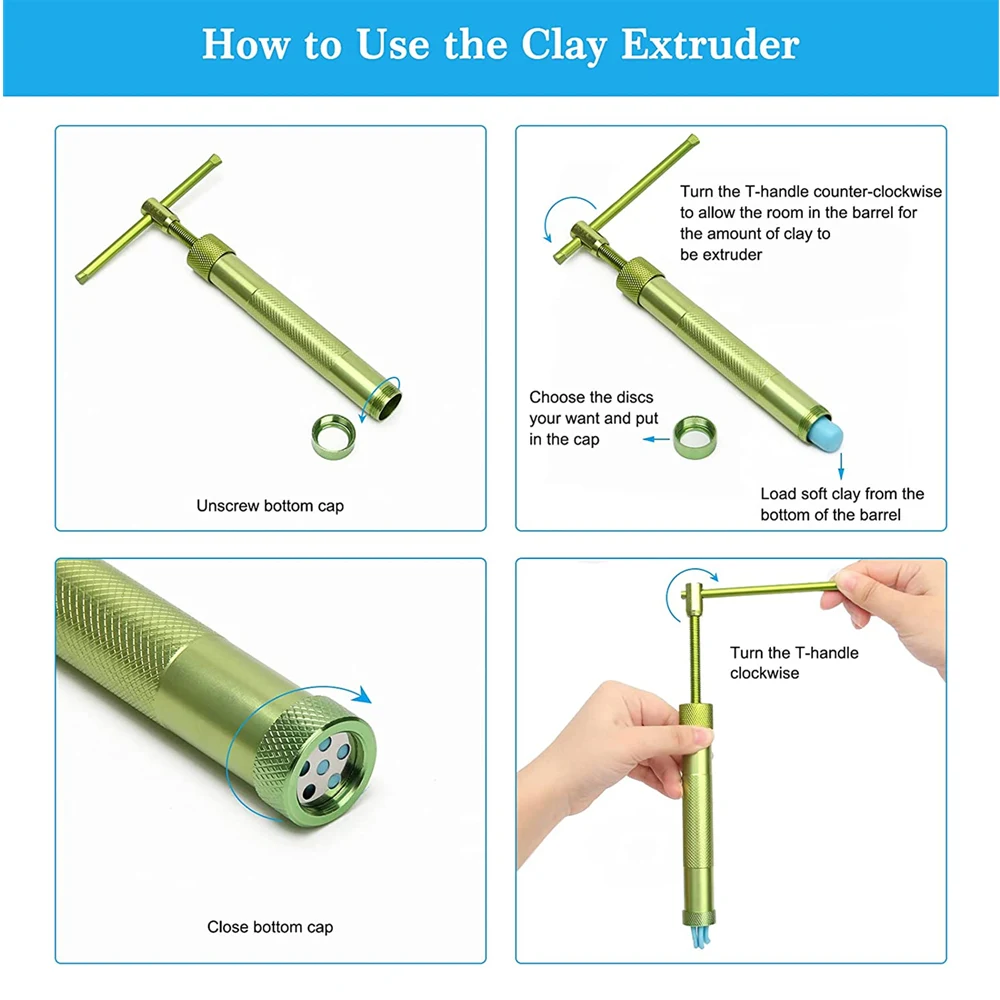 How to Use the Clay Extruder

Unscrew bottom cap

Turn the T-handle counter-clockwise to allow the room in the barrel for the amount of clay to be extruder

Choose the discs your want and put in the cap

Load soft clay from the bottom of the barrel

Close bottom cap

Turn the T-handle clockwise