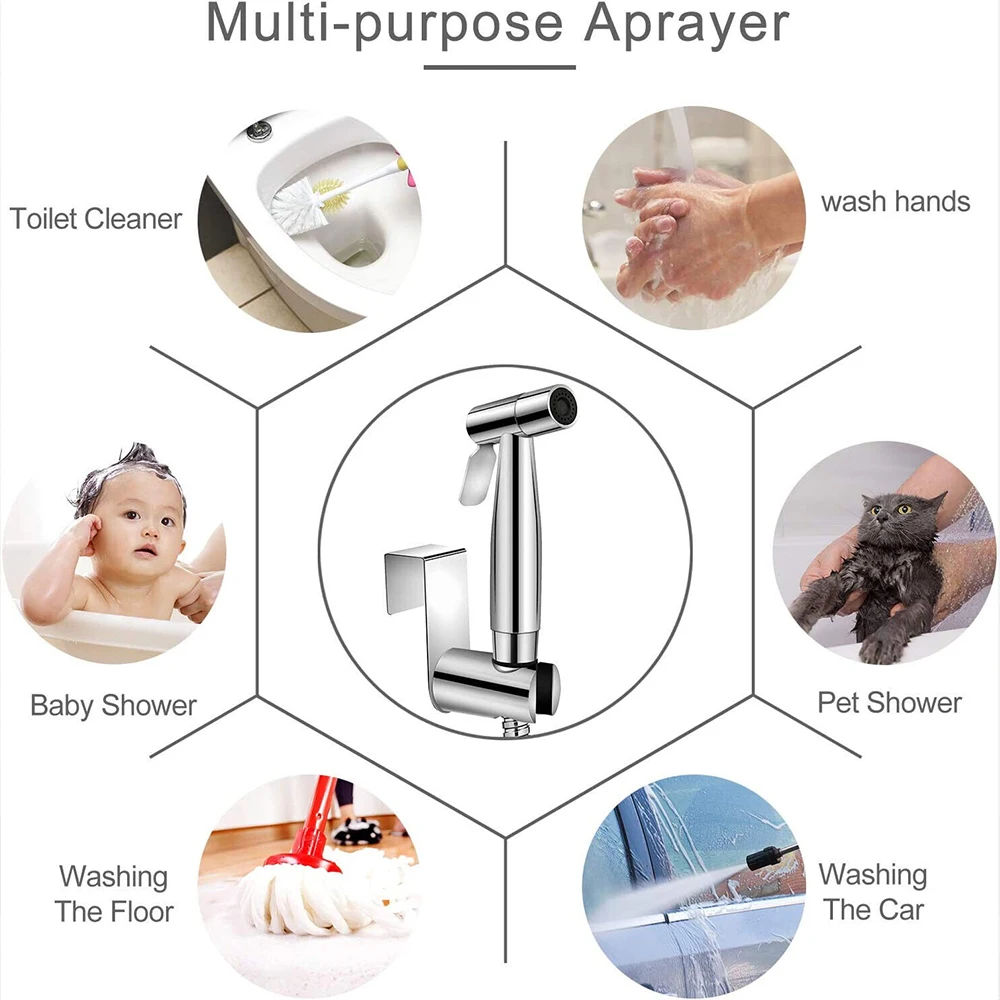 Multi-purpose Aprayer

Toilet Cleaner

wash hands

Baby Shower

Pet Shower

Washing The Floor

Washing The Car