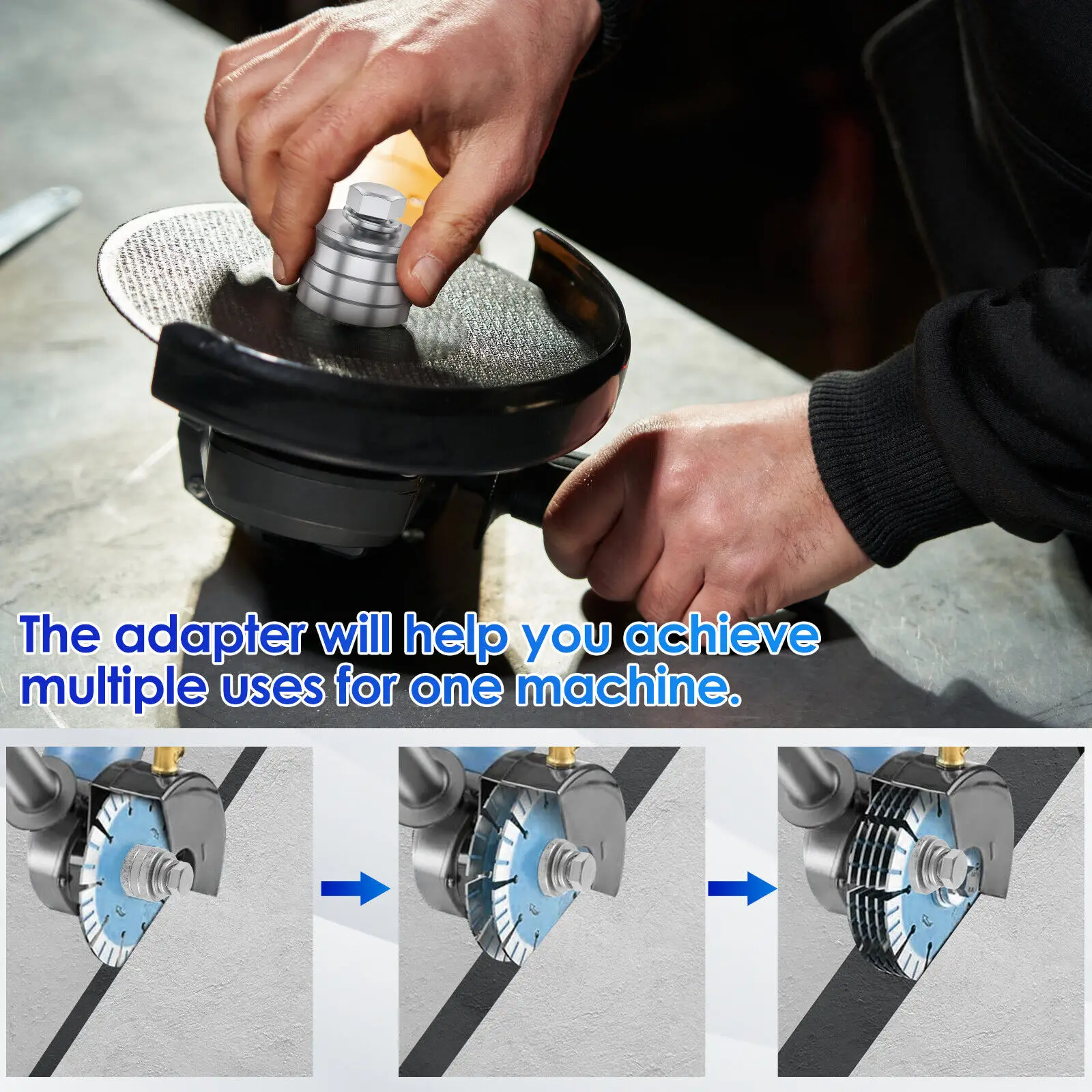 The adapter will help you achieve multiple uses for one machine.