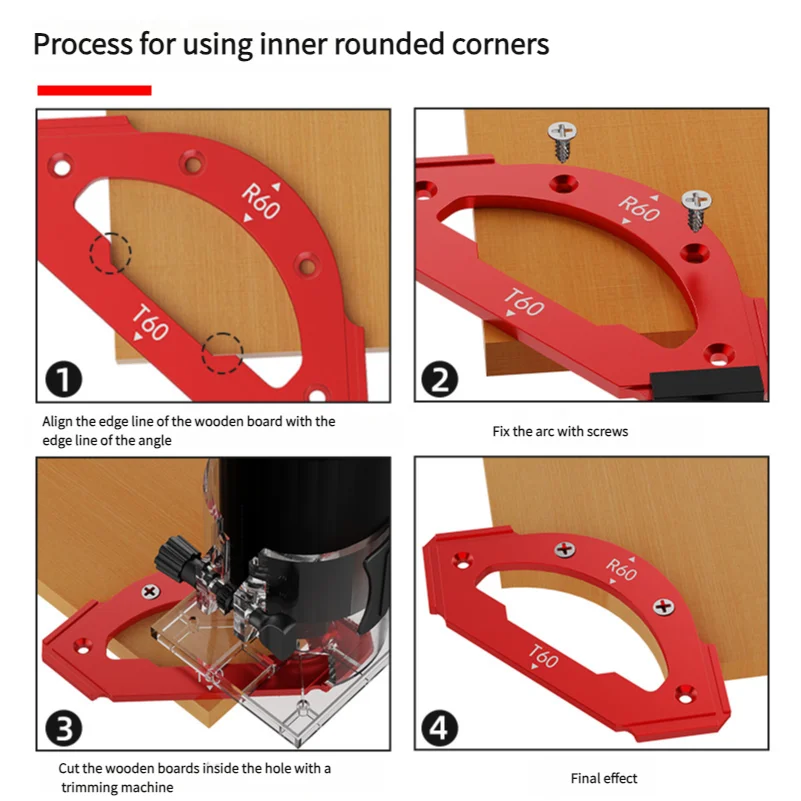 Process for using inner rounded corners

R60
T60
1
Align the edge line of the wooden board with the edge line of the angle

R60
T60
2
Fix the arc with screws

T60
3
Cut the wooden boards inside the hole with a trimming machine

R60
T60
4
Final effect