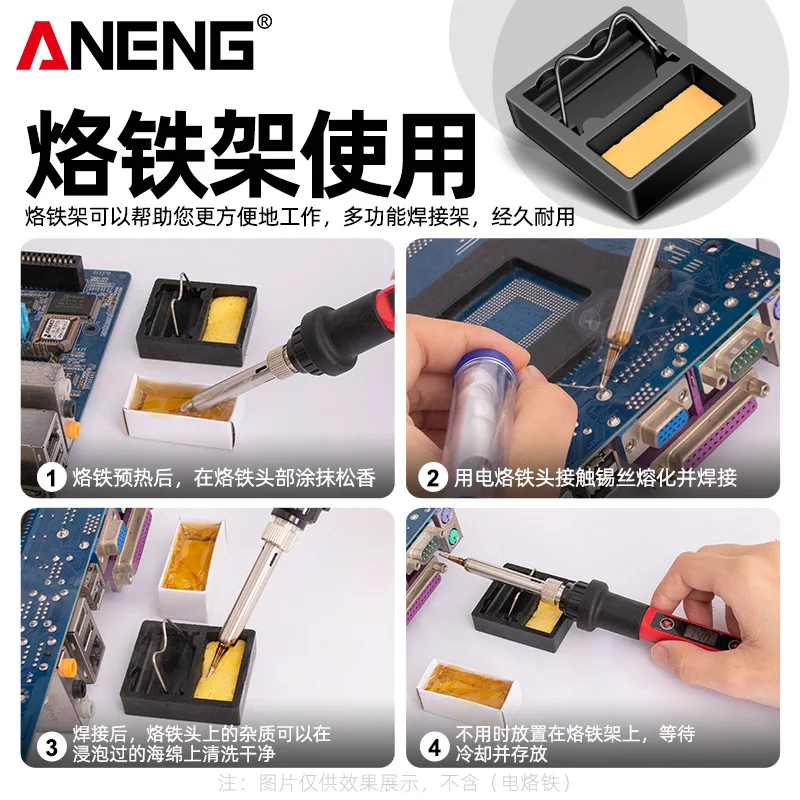 ANENG®

烙铁架使用

烙铁架可以帮助您更方便地工作，多功能焊接架，经久耐用

1 烙铁预热后，在烙铁头部涂抹松香

2 用电烙铁头接触锡丝熔化并焊接

3 焊接后，烙铁头上的杂质可以在浸泡过的海绵上清洗干净

4 不用时放置在烙铁架上，等待冷却并存放

注：图片仅供效果展示，不含（电烙铁）