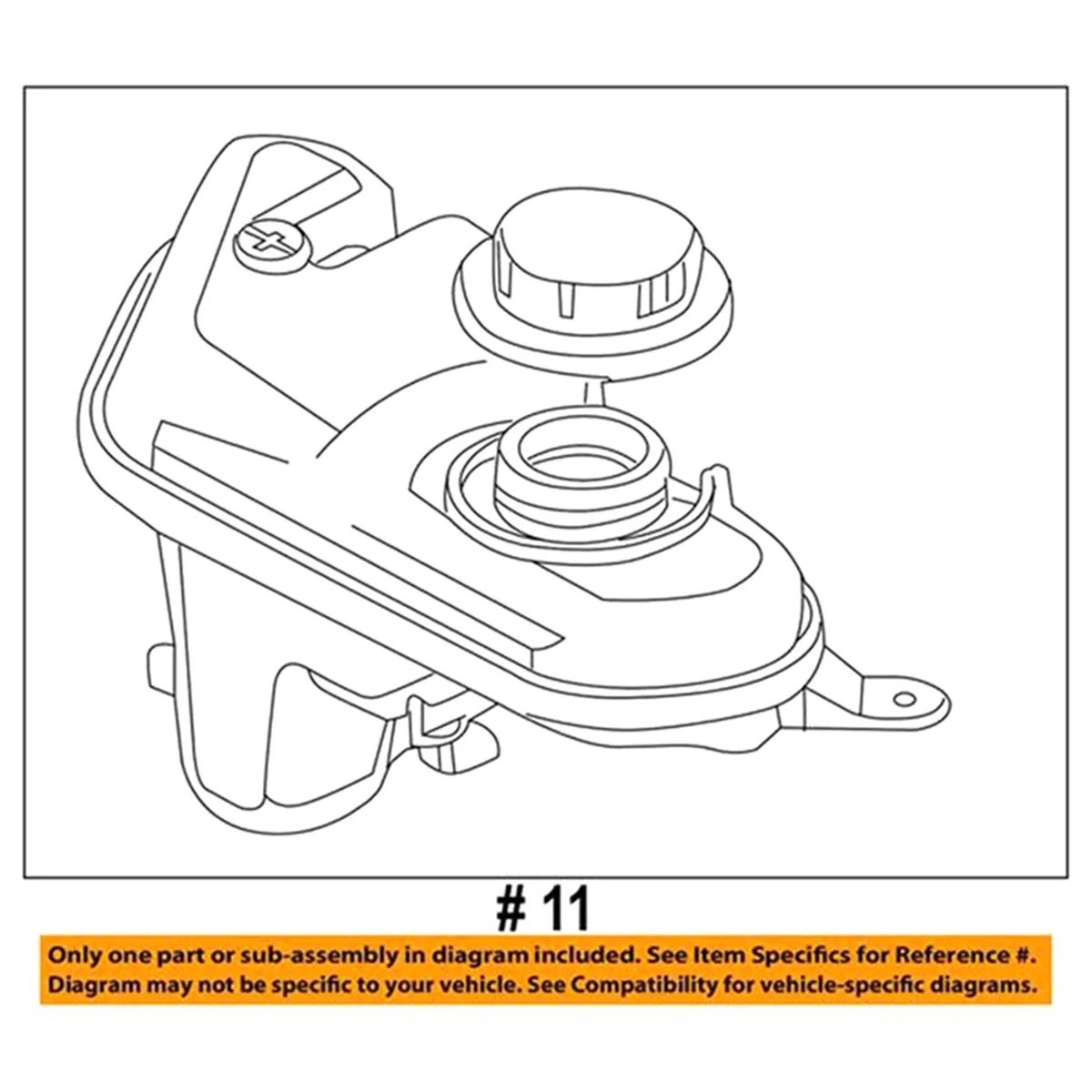 # 11

Only one part or sub-assembly in diagram included. See Item Specifics for Reference #.
Diagram may not be specific to your vehicle. See Compatibility for vehicle-specific diagrams.