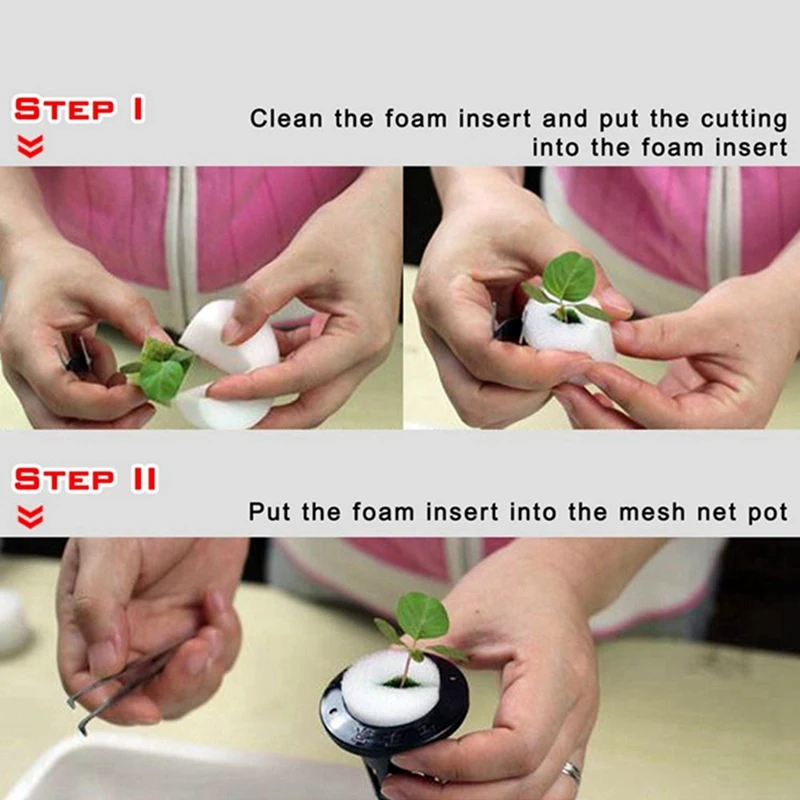 STEP I

Clean the foam insert and put the cutting into the foam insert

STEP II

Put the foam insert into the mesh net pot