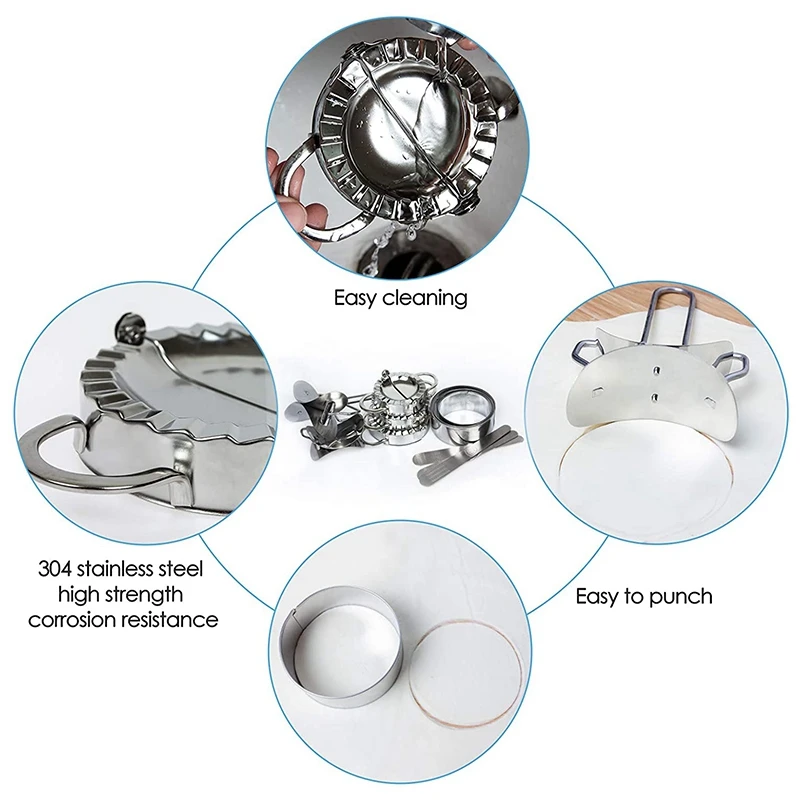 Easy cleaning

304 stainless steel
high strength
corrosion resistance

Easy to punch