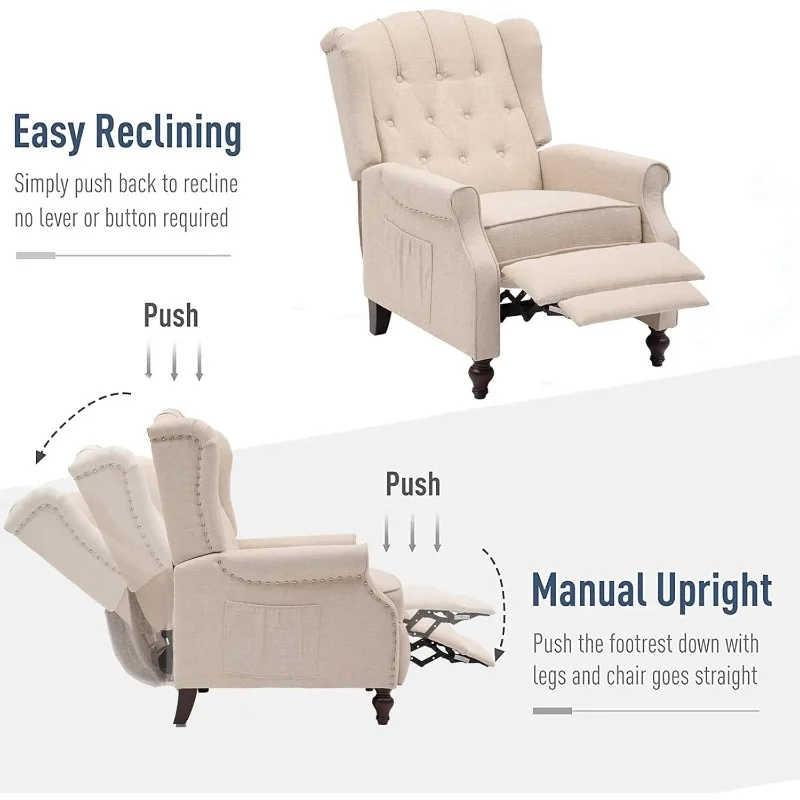 Easy Reclining

Simply push back to recline no lever or button required

Push

Push

Manual Upright

Push the footrest down with legs and chair goes straight