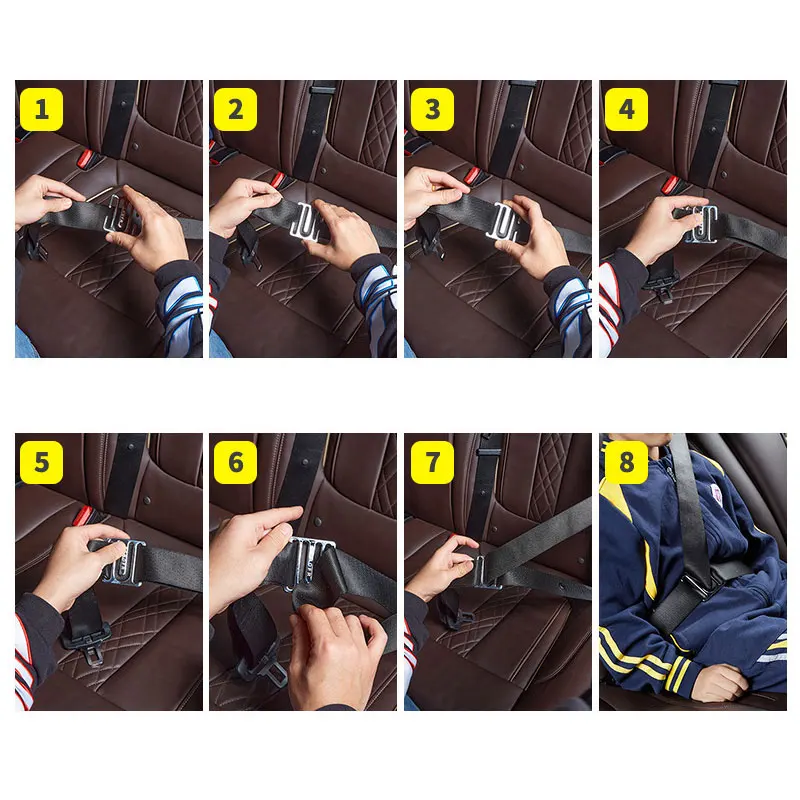 1
2
3
4
5
6
7
8