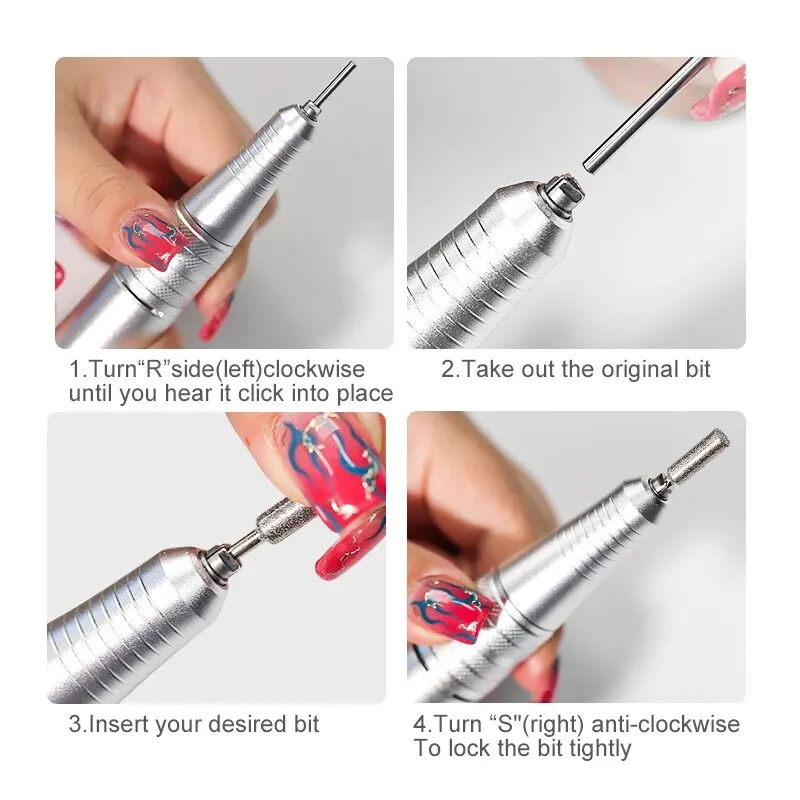 1.Turn“R”side(left)clockwise until you hear it click into place

2.Take out the original bit

3.Insert your desired bit

4.Turn “S"(right) anti-clockwise To lock the bit tightly