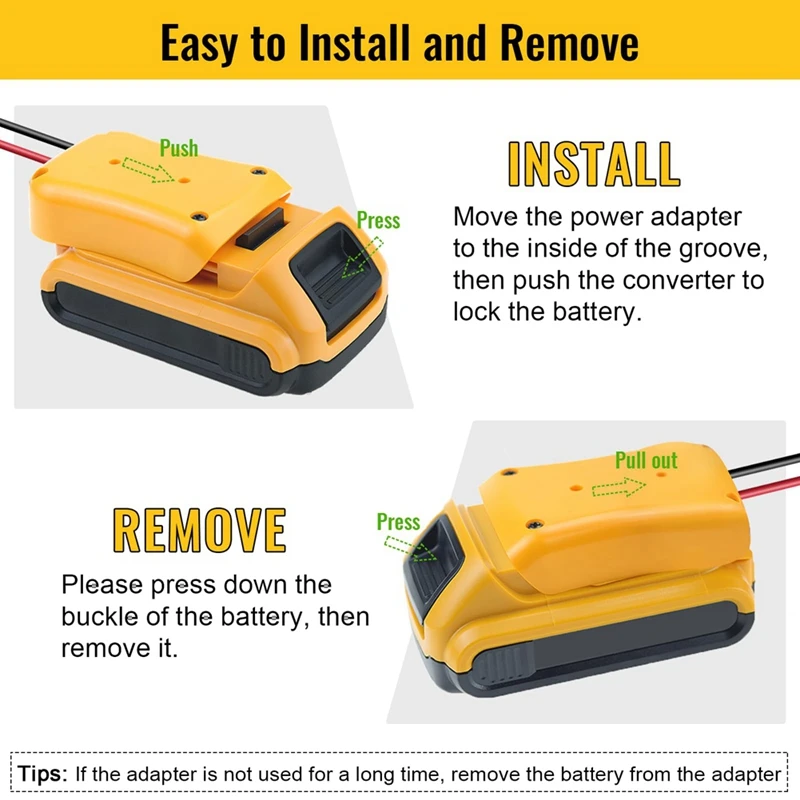 Easy to Install and Remove

Push

Press

INSTALL

Move the power adapter to the inside of the groove, then push the converter to lock the battery.

Pull out

Press

REMOVE

Please press down the buckle of the battery, then remove it.

Tips: If the adapter is not used for a long time, remove the battery from the adapter