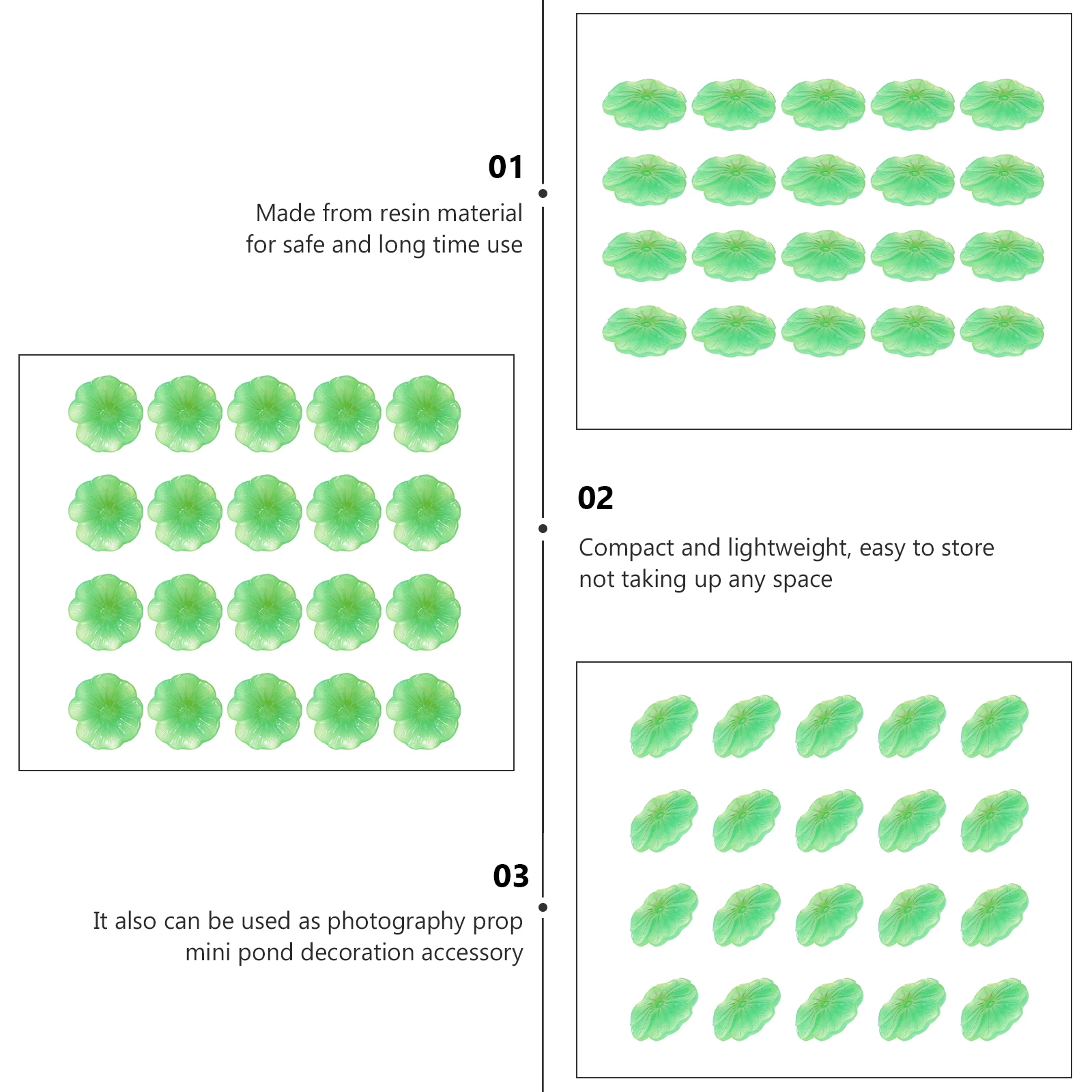 01
Made from resin material
for safe and long time use

02
Compact and lightweight, easy to store
not taking up any space

03
It also can be used as photography prop
mini pond decoration accessory