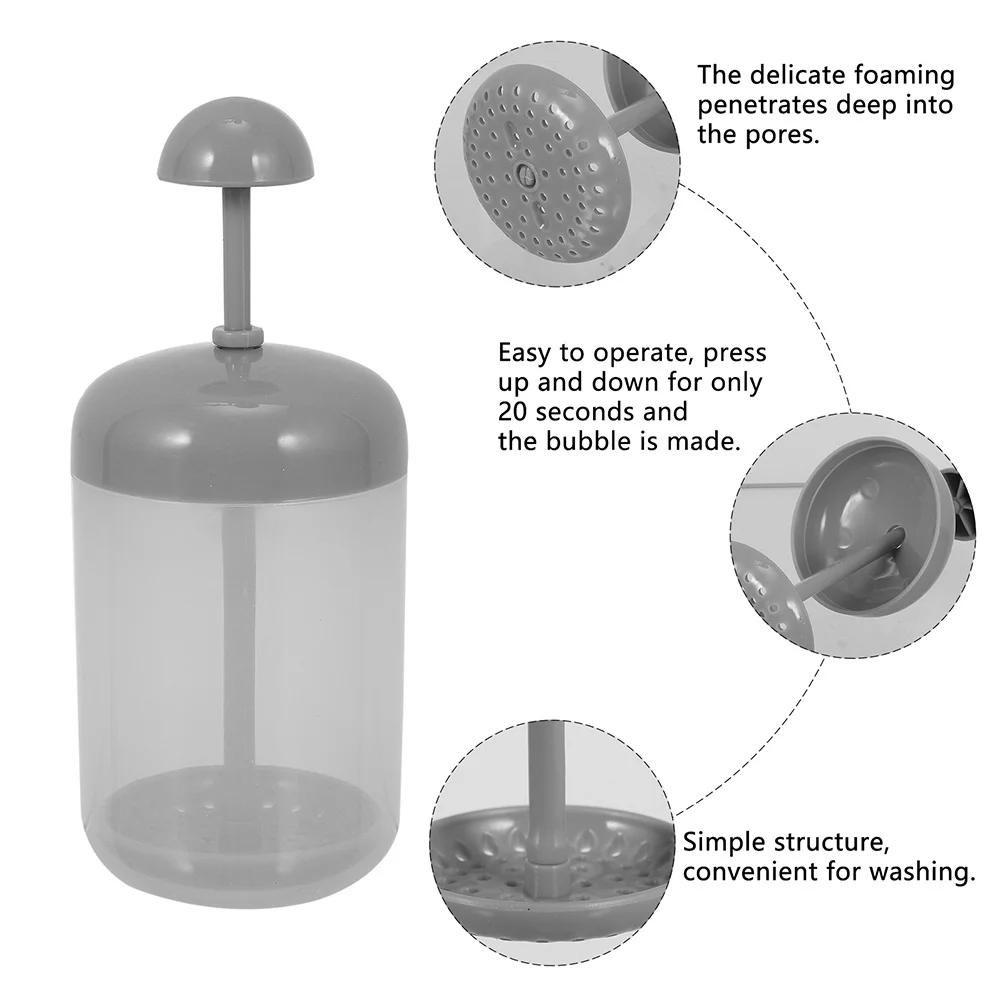 The delicate foaming penetrates deep into the pores.

Easy to operate, press up and down for only 20 seconds and the bubble is made.

Simple structure, convenient for washing.