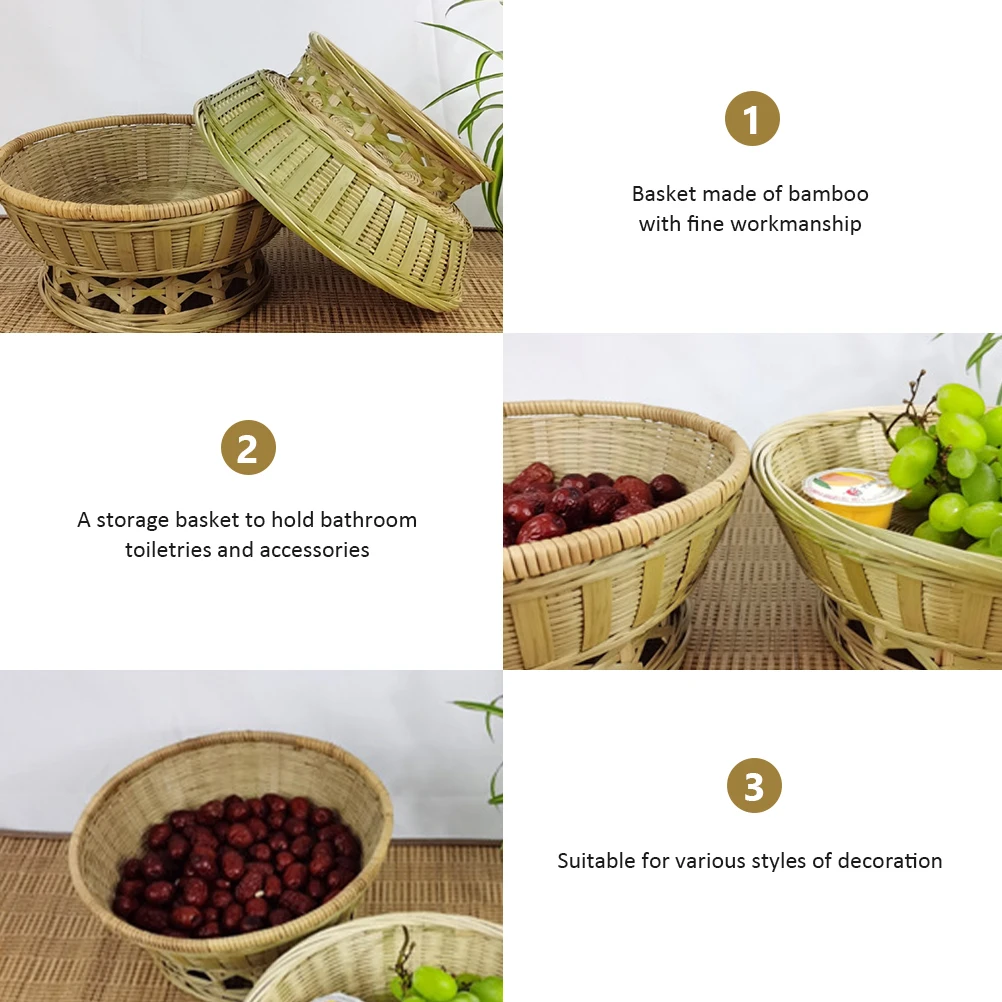 1

Basket made of bamboo with fine workmanship

2

A storage basket to hold bathroom toiletries and accessories

3

Suitable for various styles of decoration