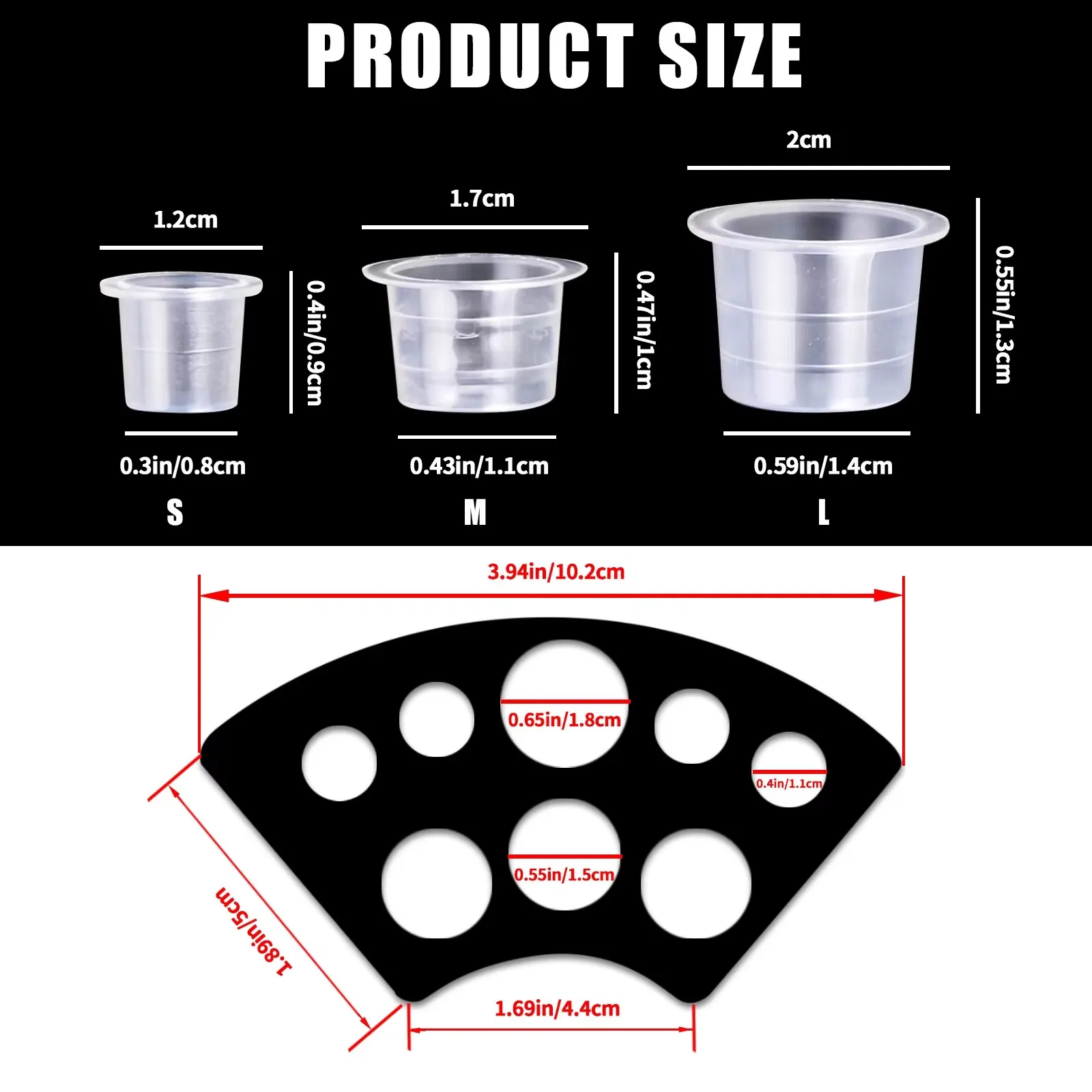 PRODUCT SIZE

1.2cm
0.4in/0.9cm
0.3in/0.8cm
S

1.7cm
0.47in/1cm
0.43in/1.1cm
M

2cm
0.55in/1.3cm
0.59in/1.4cm
L

3.94in/10.2cm
0.65in/1.8cm
0.4in/1.1cm
0.55in/1.5cm
1.89in/5cm
1.69in/4.4cm