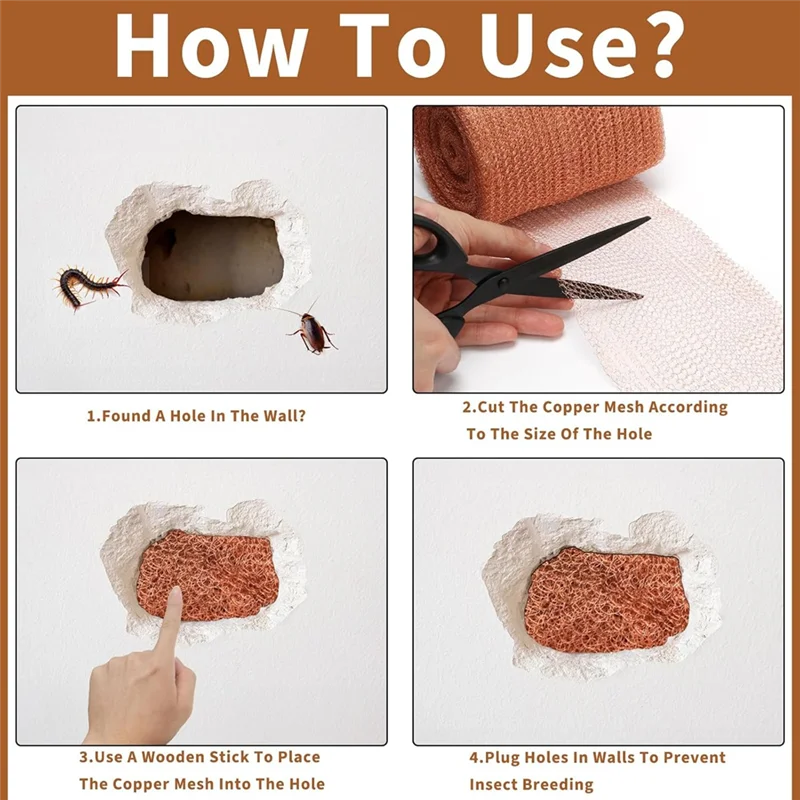 How To Use?

1.Found A Hole In The Wall?

2.Cut The Copper Mesh According To The Size Of The Hole

3.Use A Wooden Stick To Place The Copper Mesh Into The Hole

4.Plug Holes In Walls To Prevent Insect Breeding