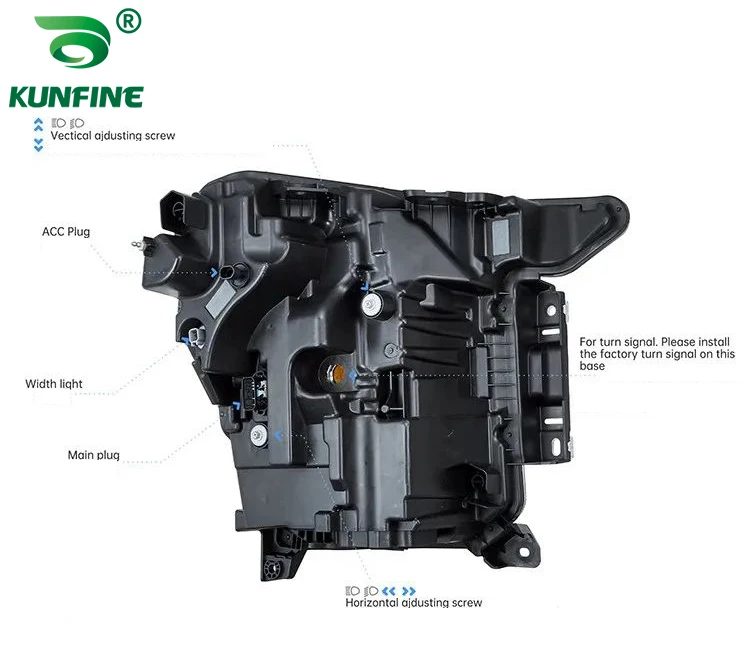 ®
KUNFINE

Vectical ajdusting screw

ACC Plug

Width light

Main plug

For turn signal. Please install the factory turn signal on this base

Horizontal ajdusting screw