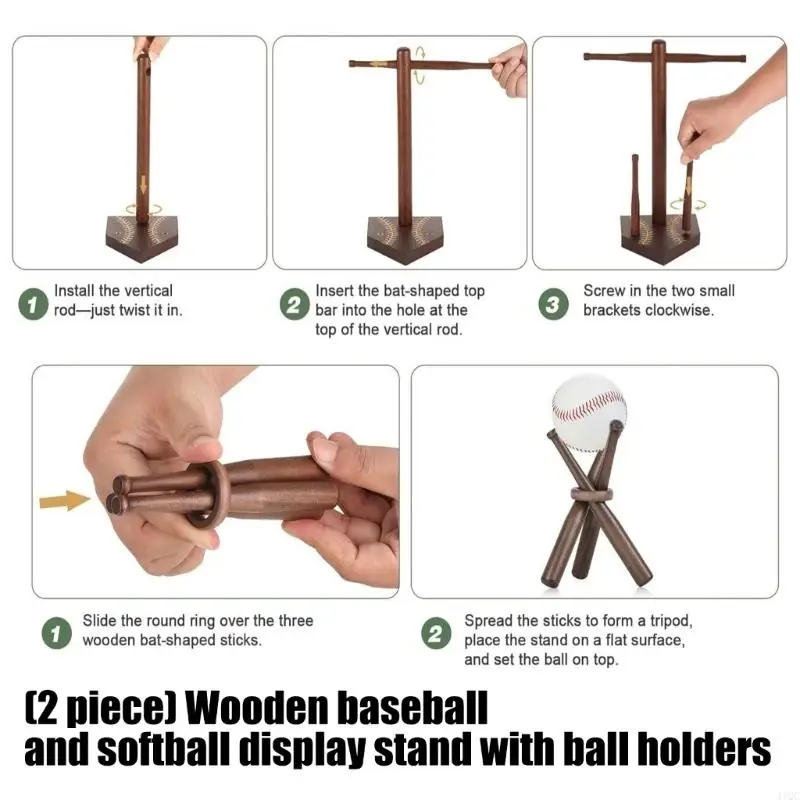 1 Install the vertical rod—just twist it in.

2 Insert the bat-shaped top bar into the hole at the top of the vertical rod.

3 Screw in the two small brackets clockwise.

1 Slide the round ring over the three wooden bat-shaped sticks.

2 Spread the sticks to form a tripod, place the stand on a flat surface, and set the ball on top.

(2 piece) Wooden baseball and softball display stand with ball holders