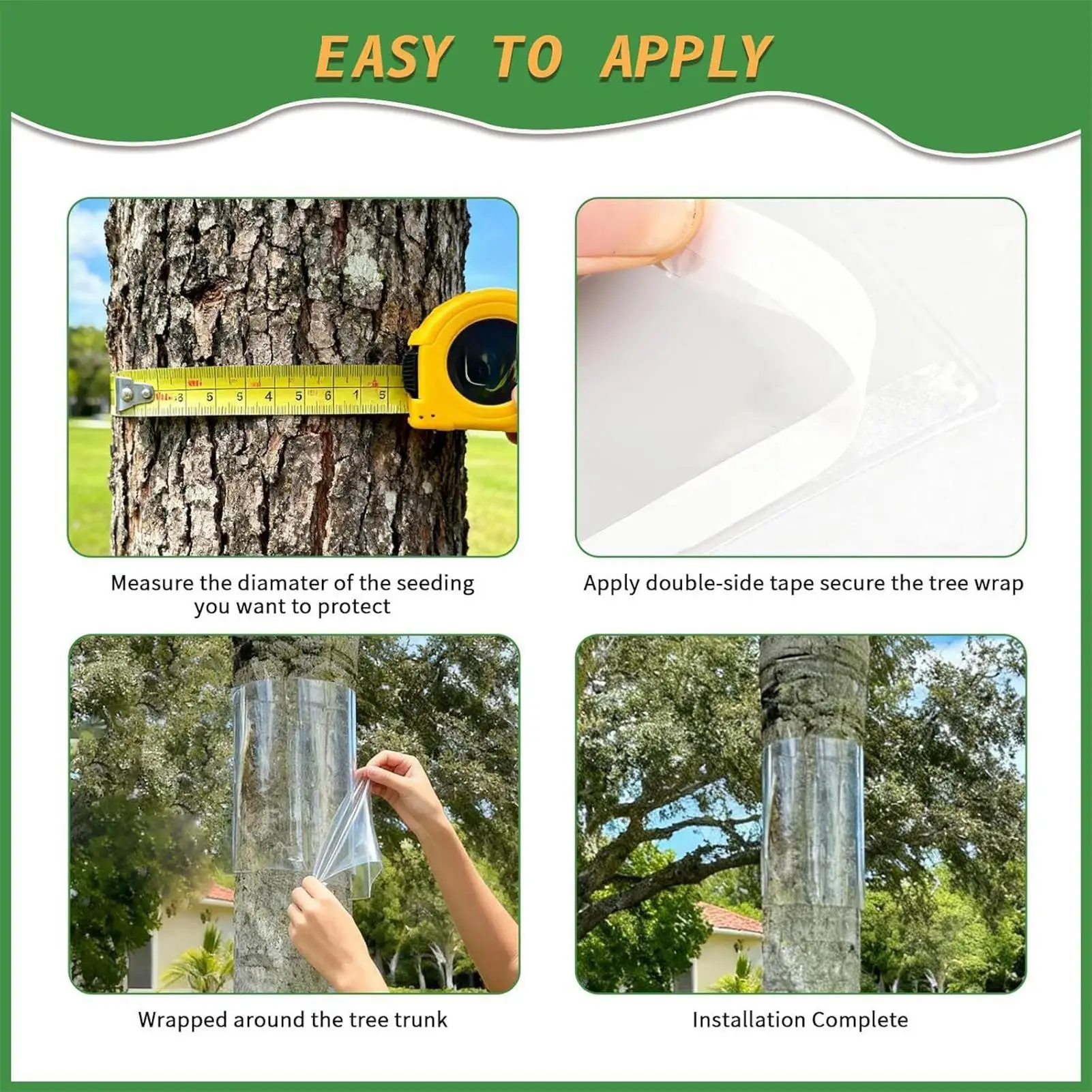 EASY TO APPLY

3 5 5 4 5 6 1 5

Measure the diamater of the seeding you want to protect

Apply double-side tape secure the tree wrap

Wrapped around the tree trunk

Installation Complete