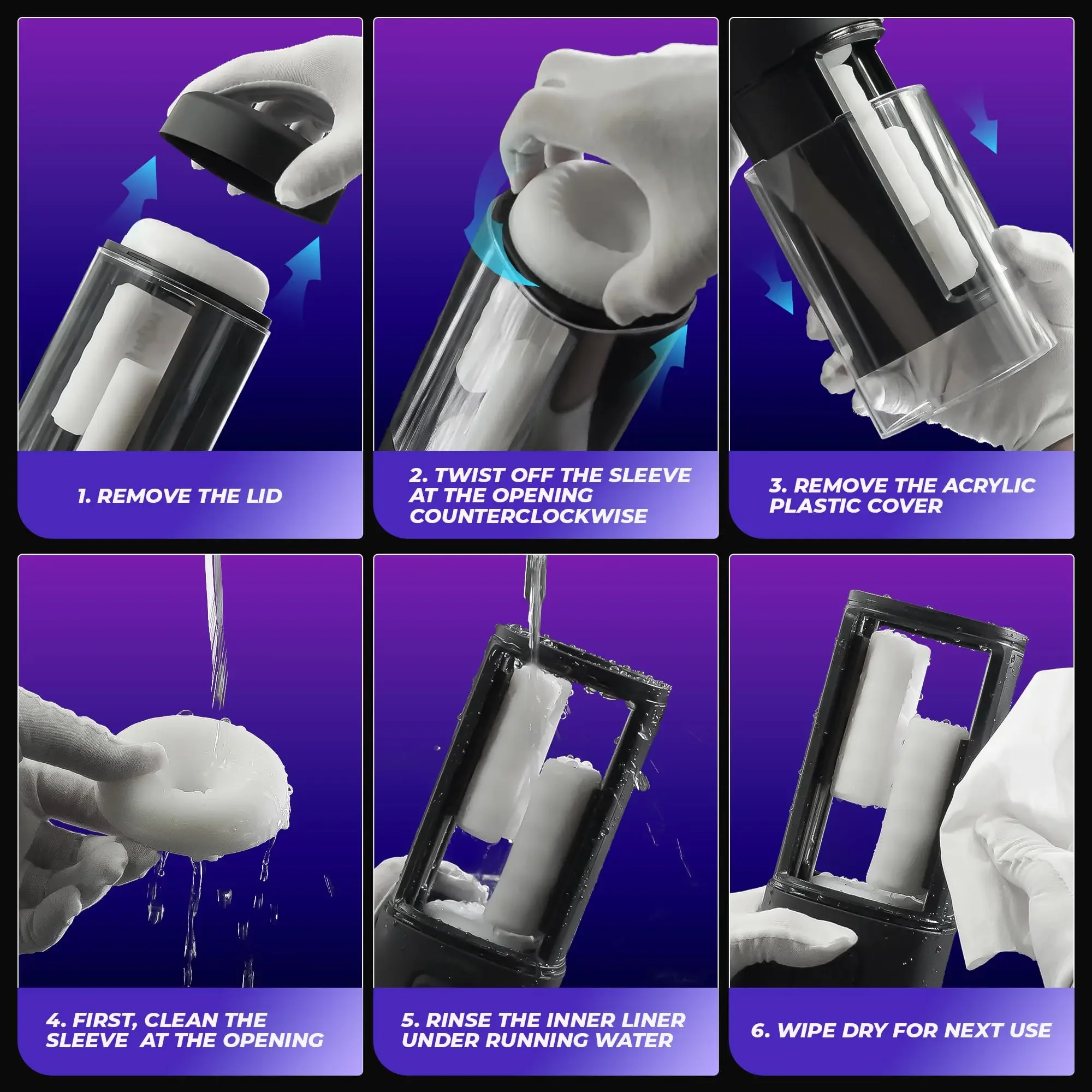 1. REMOVE THE LID

2. TWIST OFF THE SLEEVE AT THE OPENING COUNTERCLOCKWISE

3. REMOVE THE ACRYLIC PLASTIC COVER

4. FIRST, CLEAN THE SLEEVE  AT THE OPENING

5. RINSE THE INNER LINER UNDER RUNNING WATER

6. WIPE DRY FOR NEXT USE