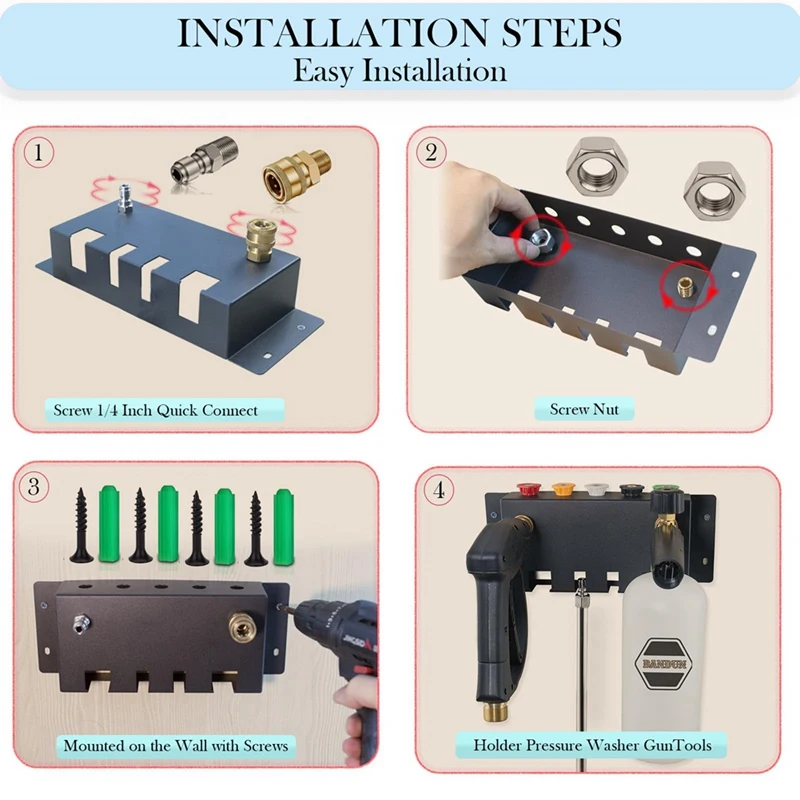 INSTALLATION STEPS
Easy Installation

1
Screw 1/4 Inch Quick Connect

2
Screw Nut

3
Mounted on the Wall with Screws

4
BANDUN
Holder Pressure Washer GunTools