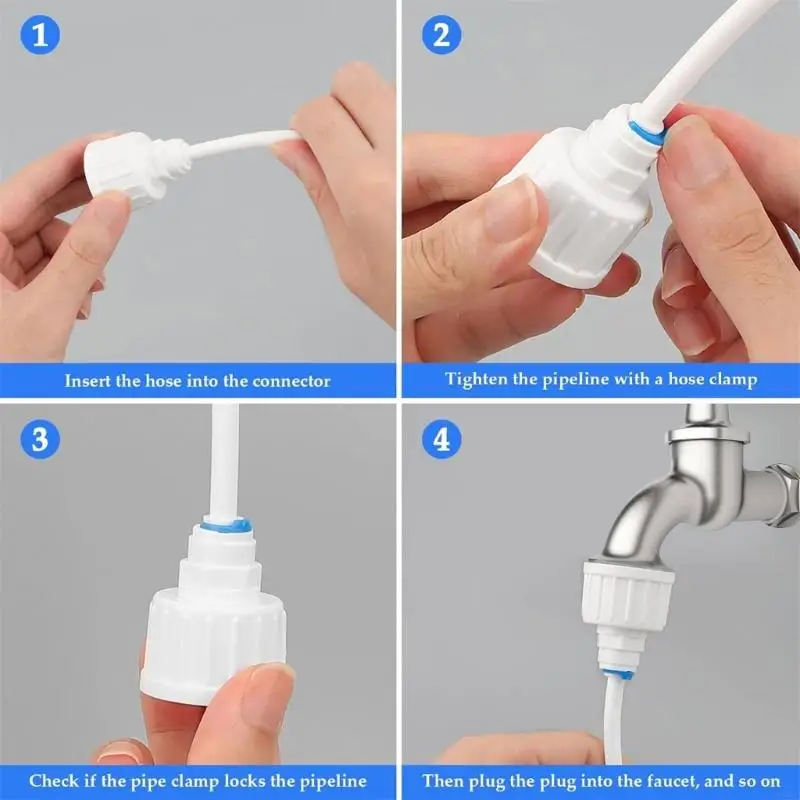 1

Insert the hose into the connector

2

Tighten the pipeline with a hose clamp

3

Check if the pipe clamp locks the pipeline

4

Then plug the plug into the faucet, and so on