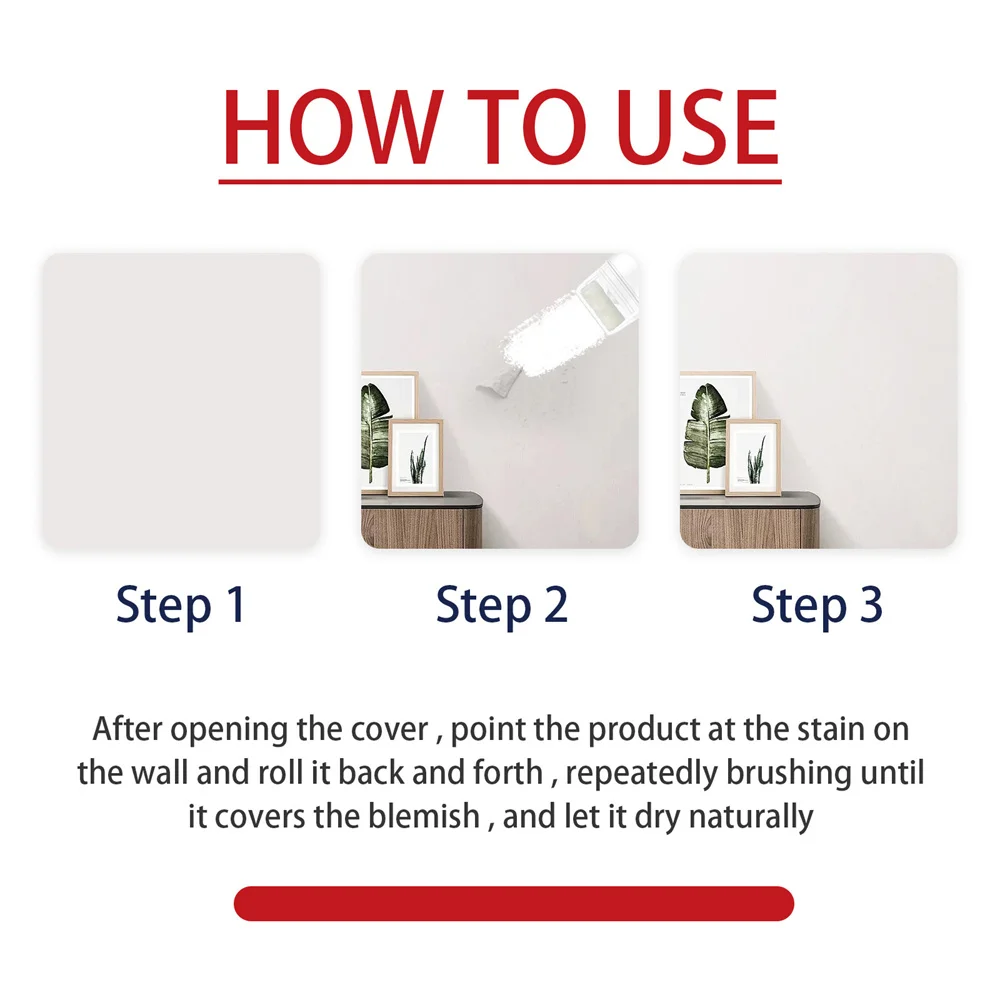 HOW TO USE

Step 1

Step 2

Step 3

After opening the cover , point the product at the stain on the wall and roll it back and forth , repeatedly brushing until it covers the blemish , and let it dry naturally