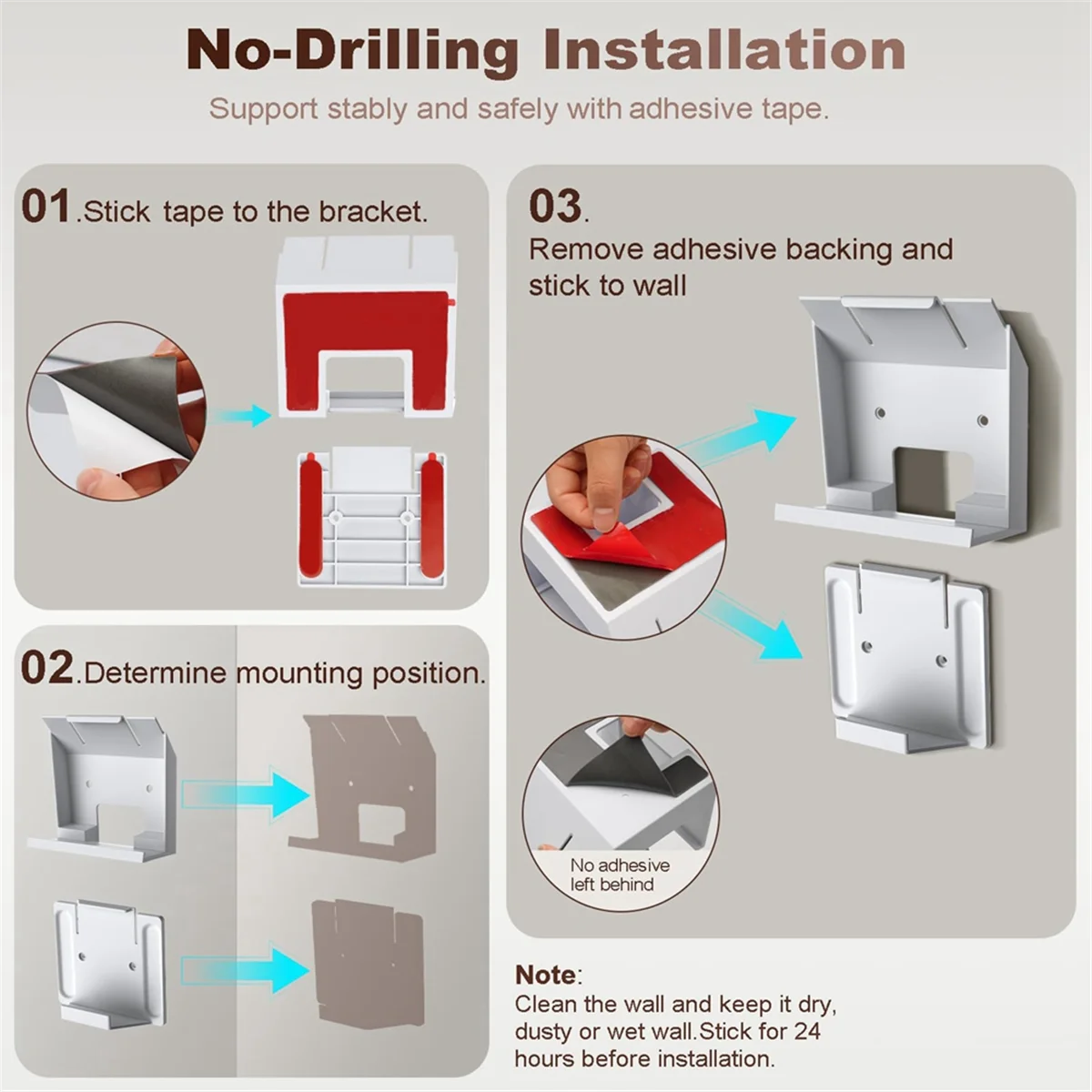 No-Drilling Installation

Support stably and safely with adhesive tape.

01.Stick tape to the bracket.

02.Determine mounting position.

03.
Remove adhesive backing and stick to wall

No adhesive left behind

Note:
Clean the wall and keep it dry, dusty or wet wall.Stick for 24 hours before installation.