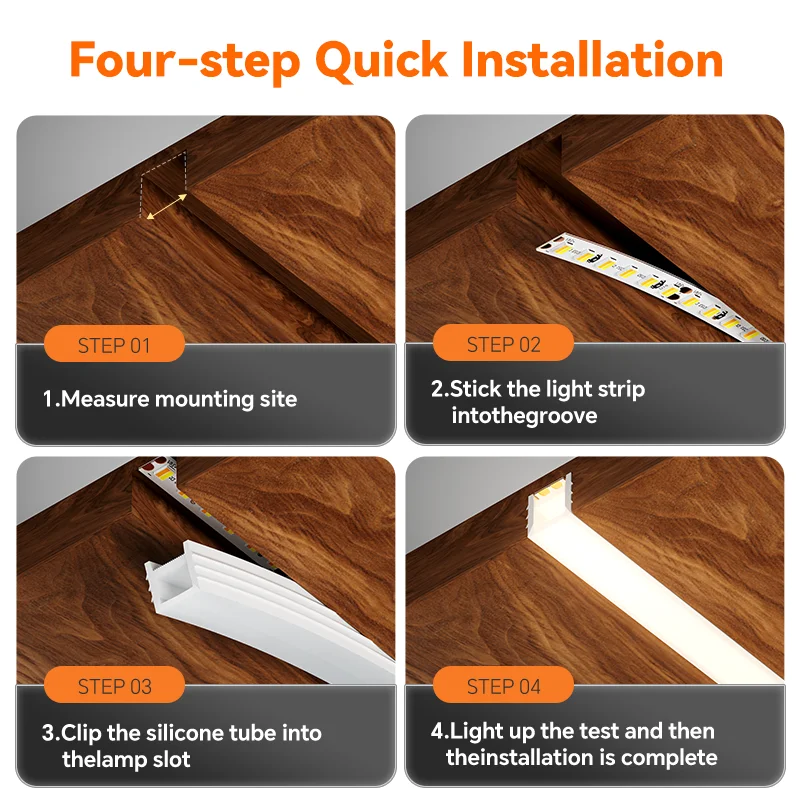 Four-step Quick Installation

STEP 01

1.Measure mounting site

STEP 02

2.Stick the light strip intothegroove

STEP 03

3.Clip the silicone tube into thelamp slot

STEP 04

4.Light up the test and then theinstallation is complete