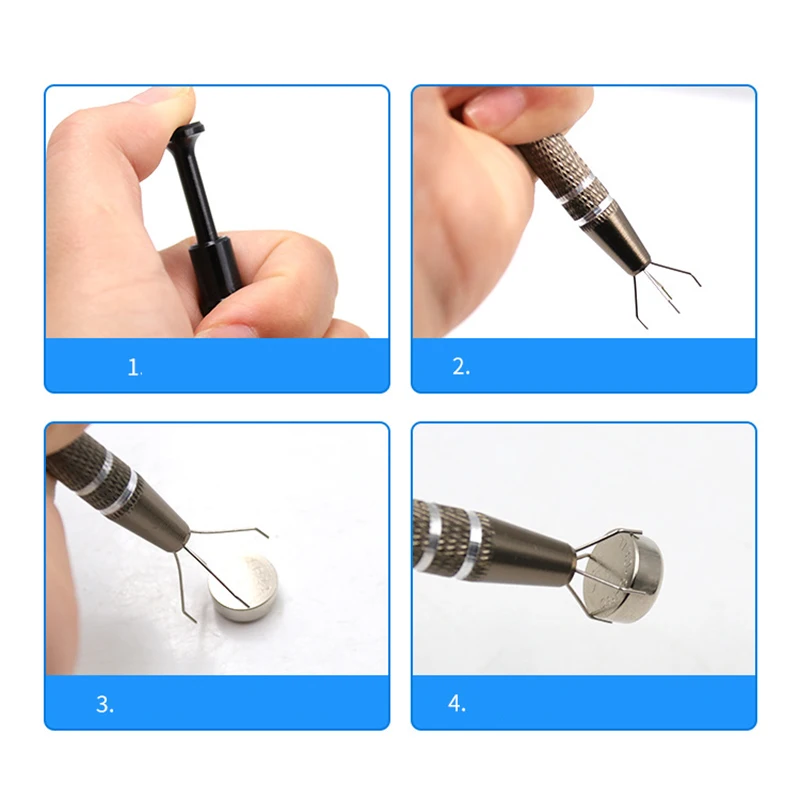 1.

2.

3.

4.