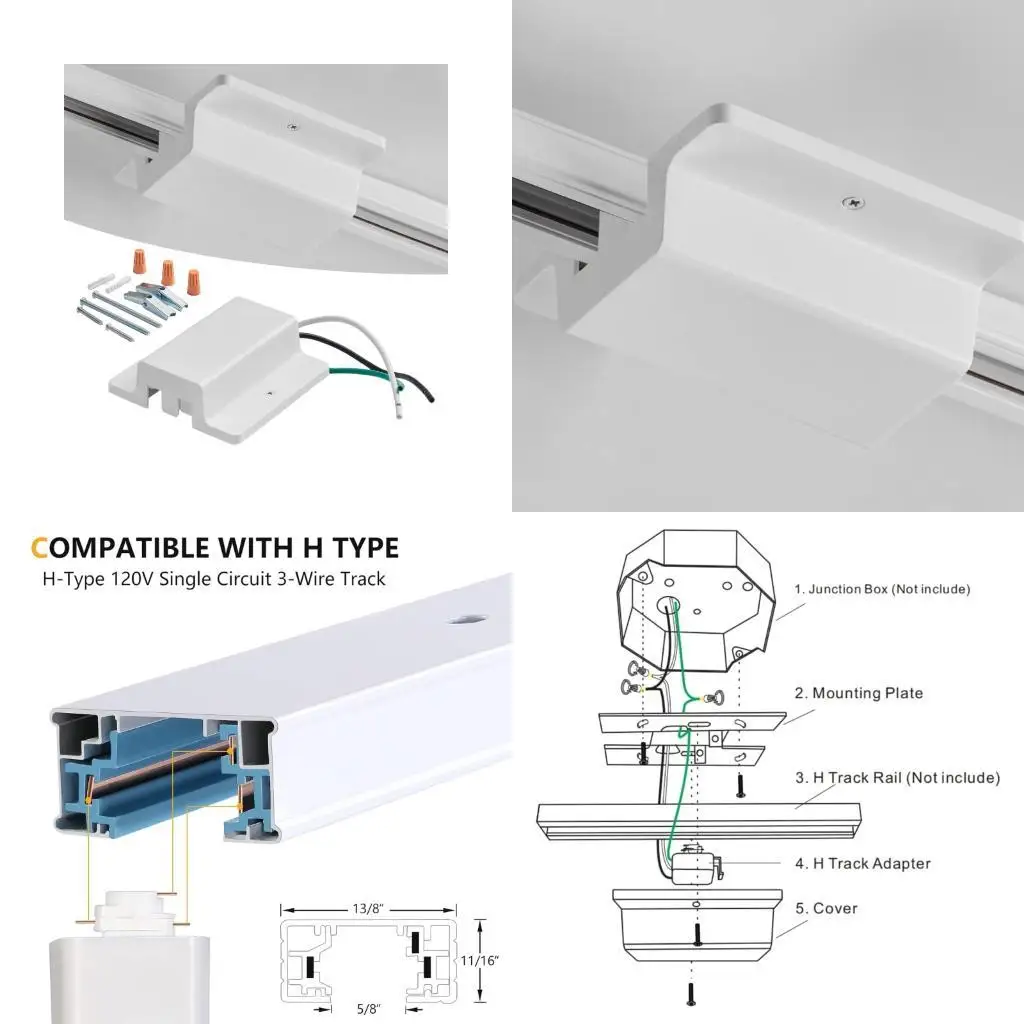 COMPATIBLE WITH H TYPE
H-Type 120V Single Circuit 3-Wire Track

13/8"
11/16"
5/8"

1. Junction Box (Not include)
2. Mounting Plate
3. H Track Rail (Not include)
4. H Track Adapter
5. Cover