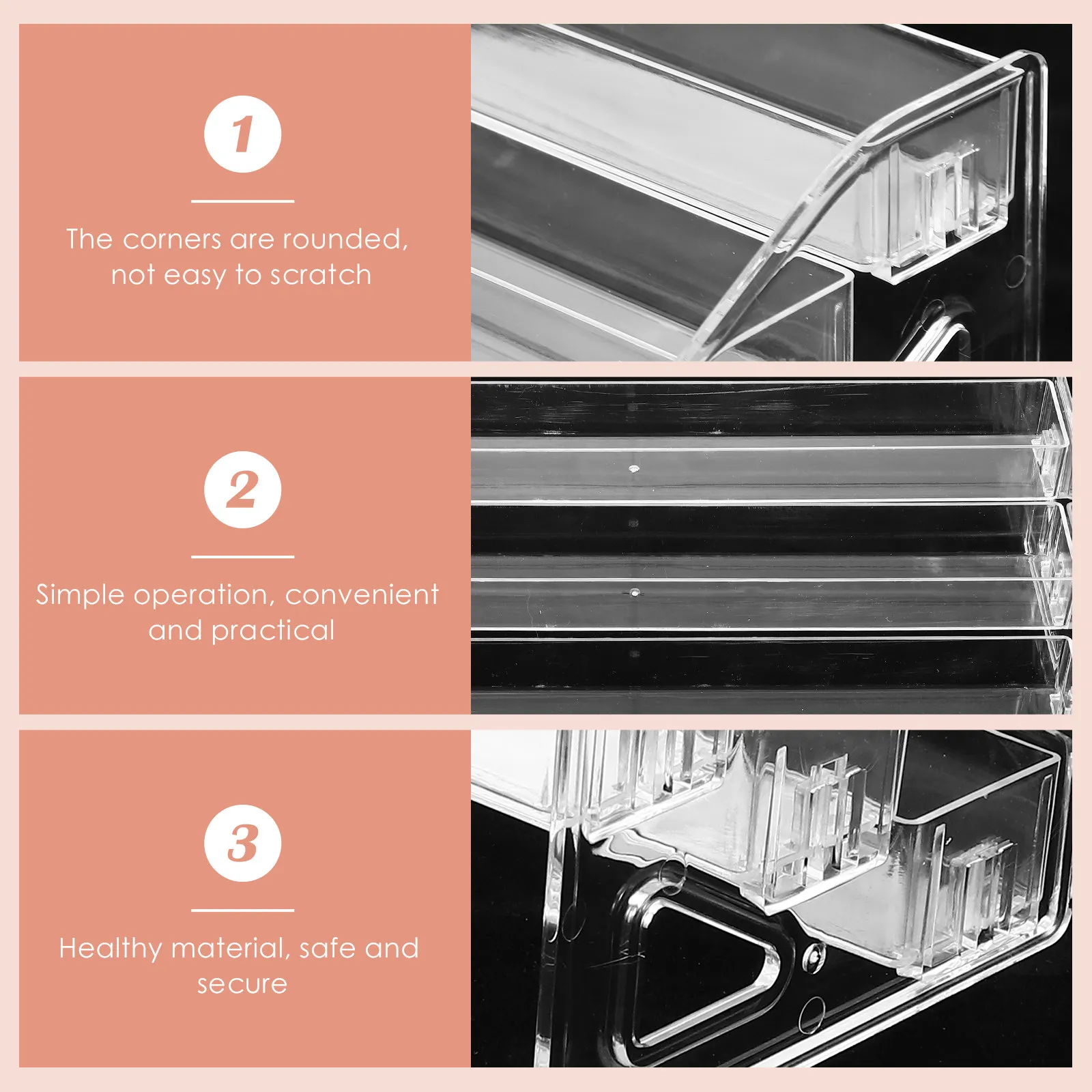 1

The corners are rounded, not easy to scratch

2

Simple operation, convenient and practical

3

Healthy material, safe and secure