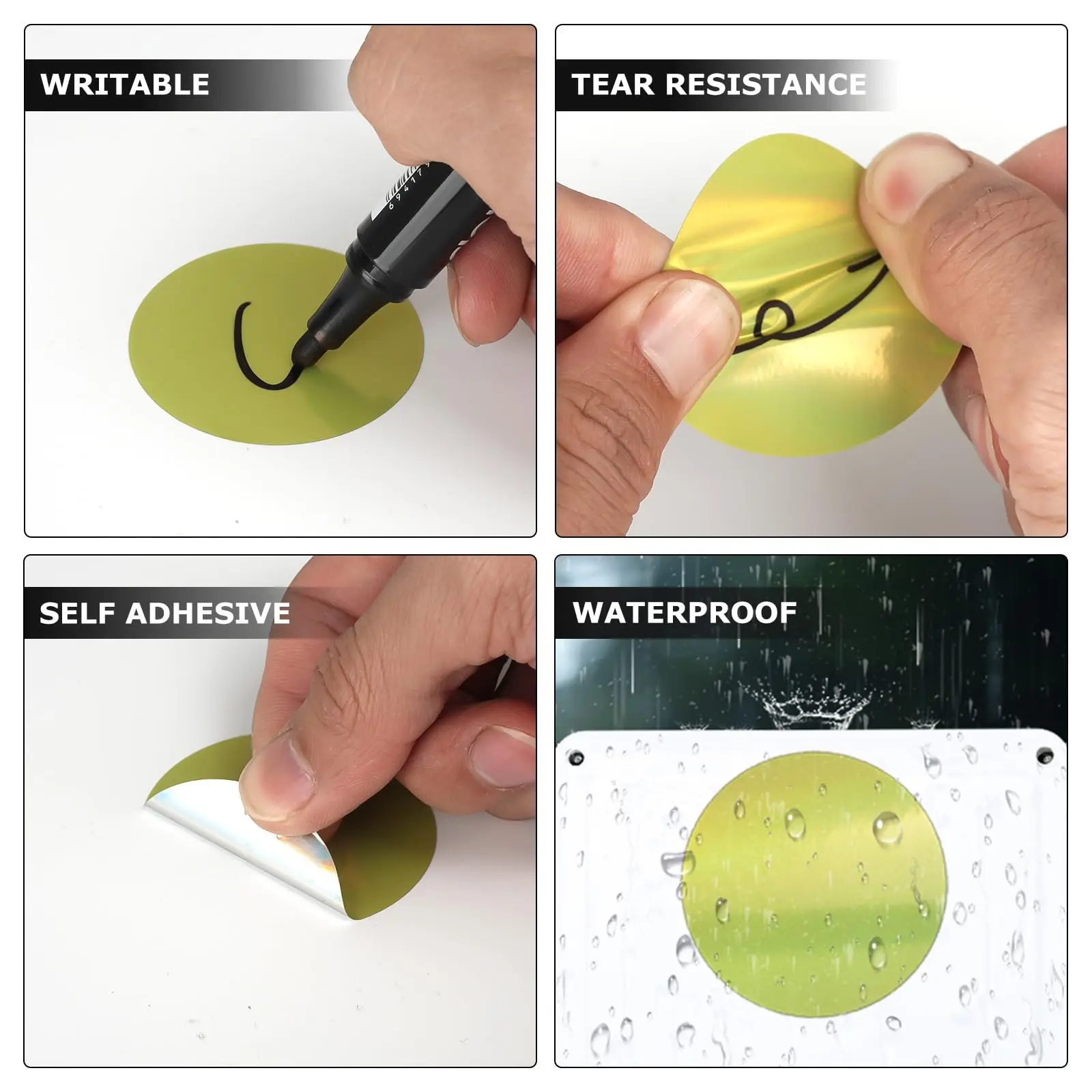 WRITABLE

TEAR RESISTANCE

SELF ADHESIVE

WATERPROOF