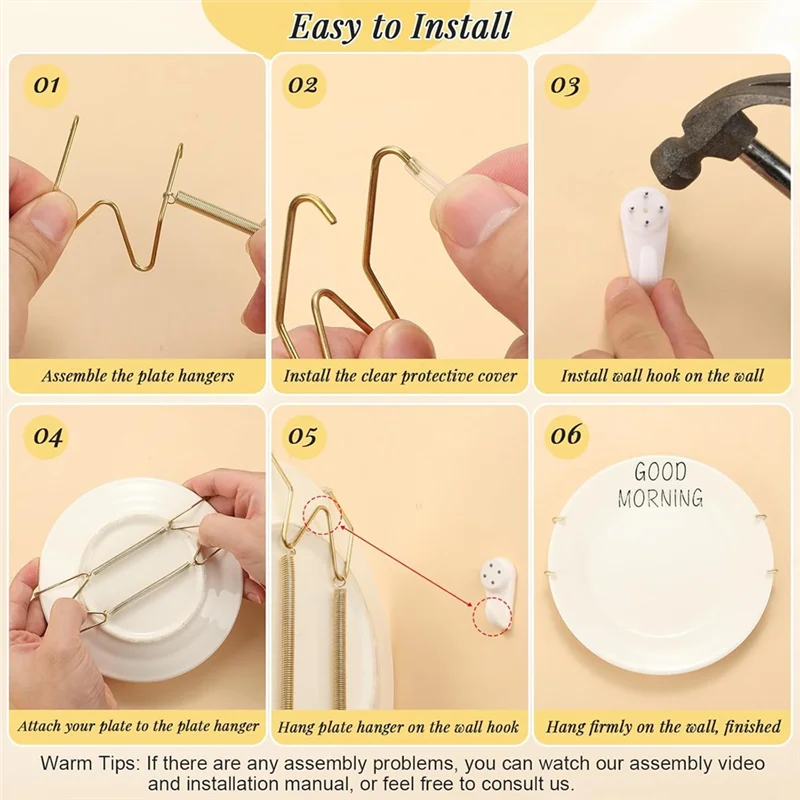 Easy to Install

01

Assemble the plate hangers

02

Install the clear protective cover

03

Install wall hook on the wall

04

Attach your plate to the plate hanger

05

Hang plate hanger on the wall hook

06

GOOD MORNING

Hang firmly on the wall, finished

Warm Tips: If there are any assembly problems, you can watch our assembly video and installation manual, or feel free to consult us.