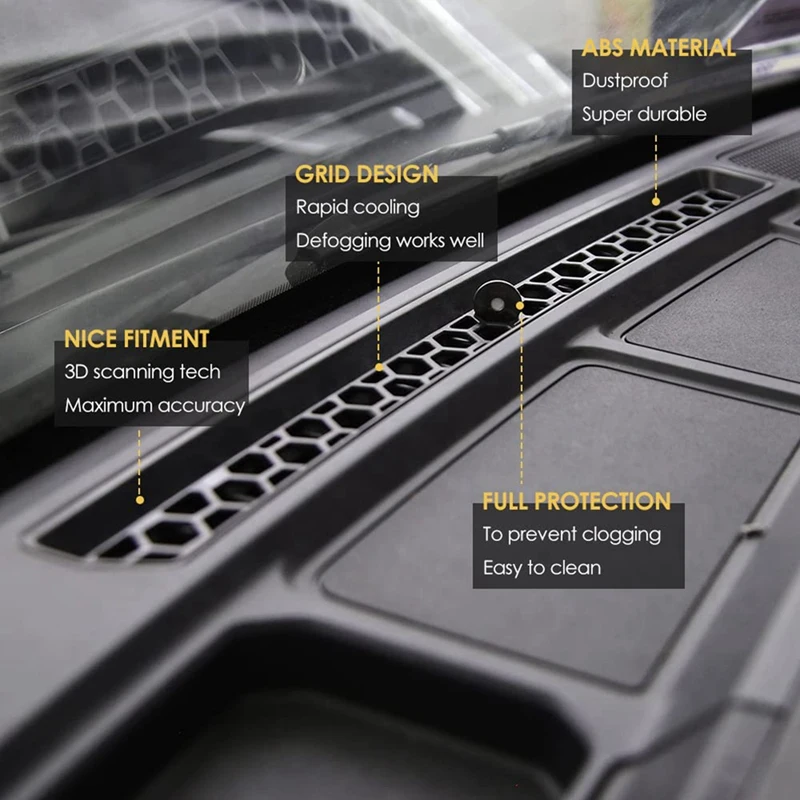 ABS MATERIAL
Dustproof
Super durable

GRID DESIGN
Rapid cooling
Defogging works well

NICE FITMENT
3D scanning tech
Maximum accuracy

FULL PROTECTION
To prevent clogging
Easy to clean