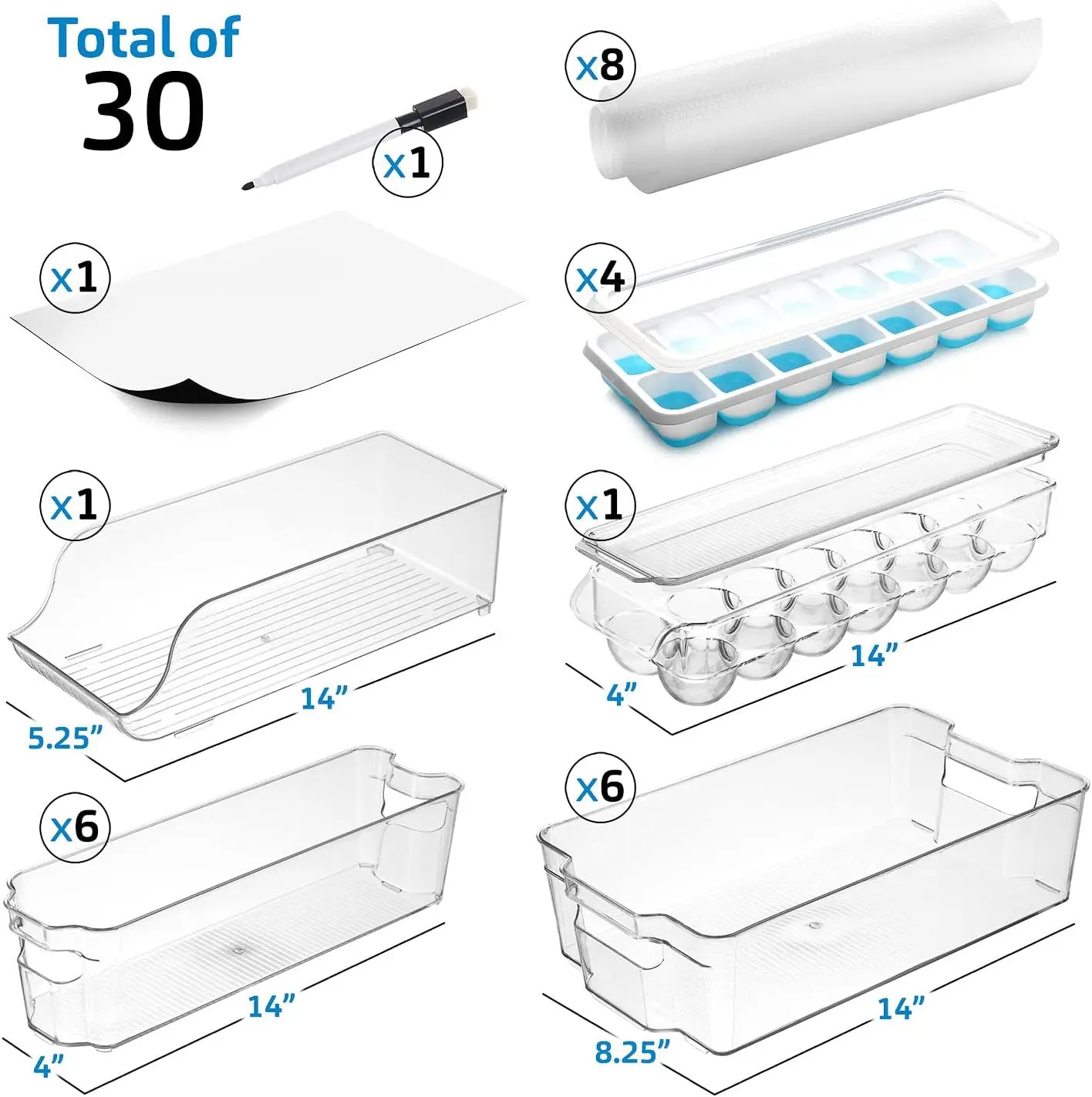 Total of
30

x1

x8

x1

x4

x1

14”

5.25”

x1

14”

4”

x6

14”

4”

x6

14”

8.25”