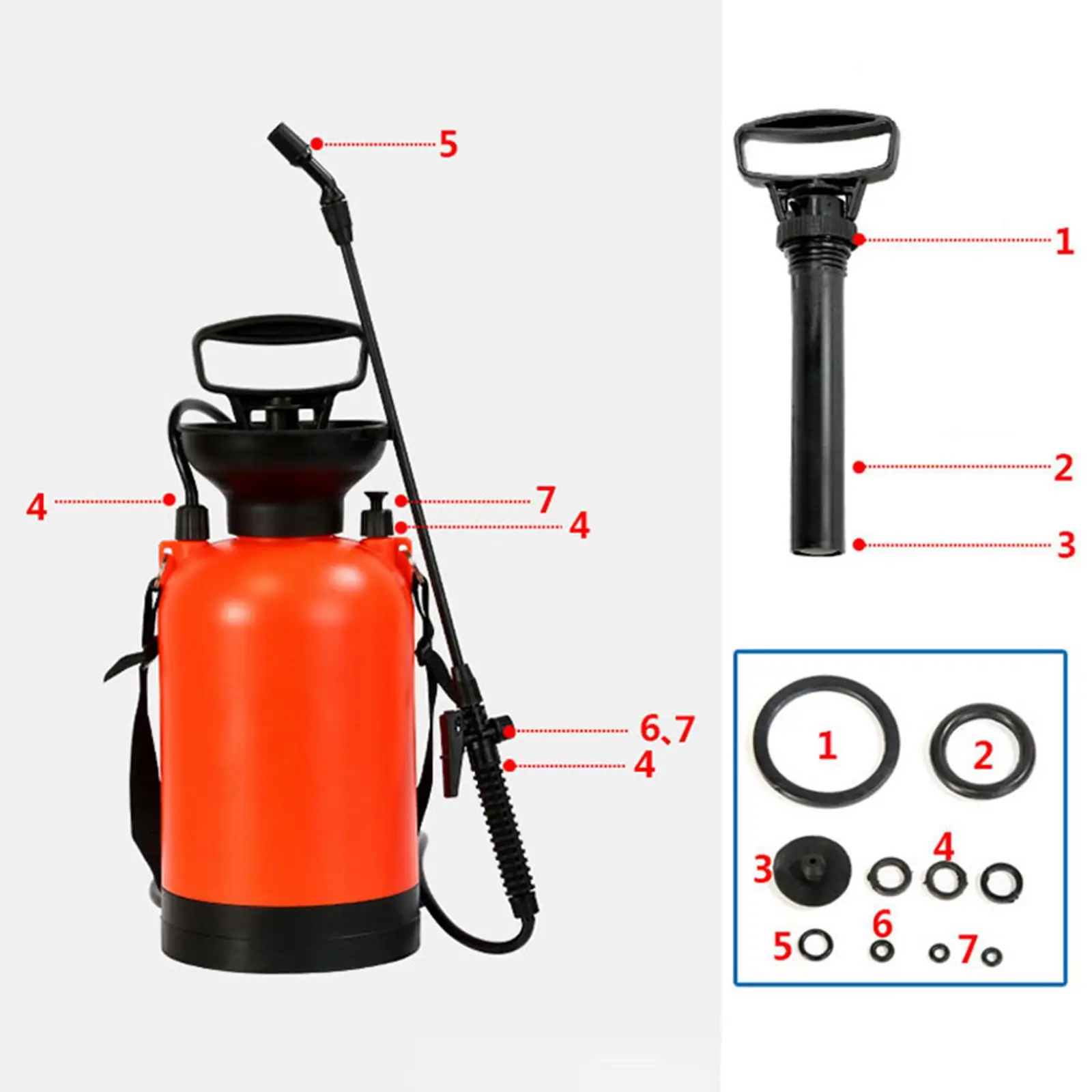 5
4
7
4
6、7
4
1
2
3
1
2
3
4
5
6
7