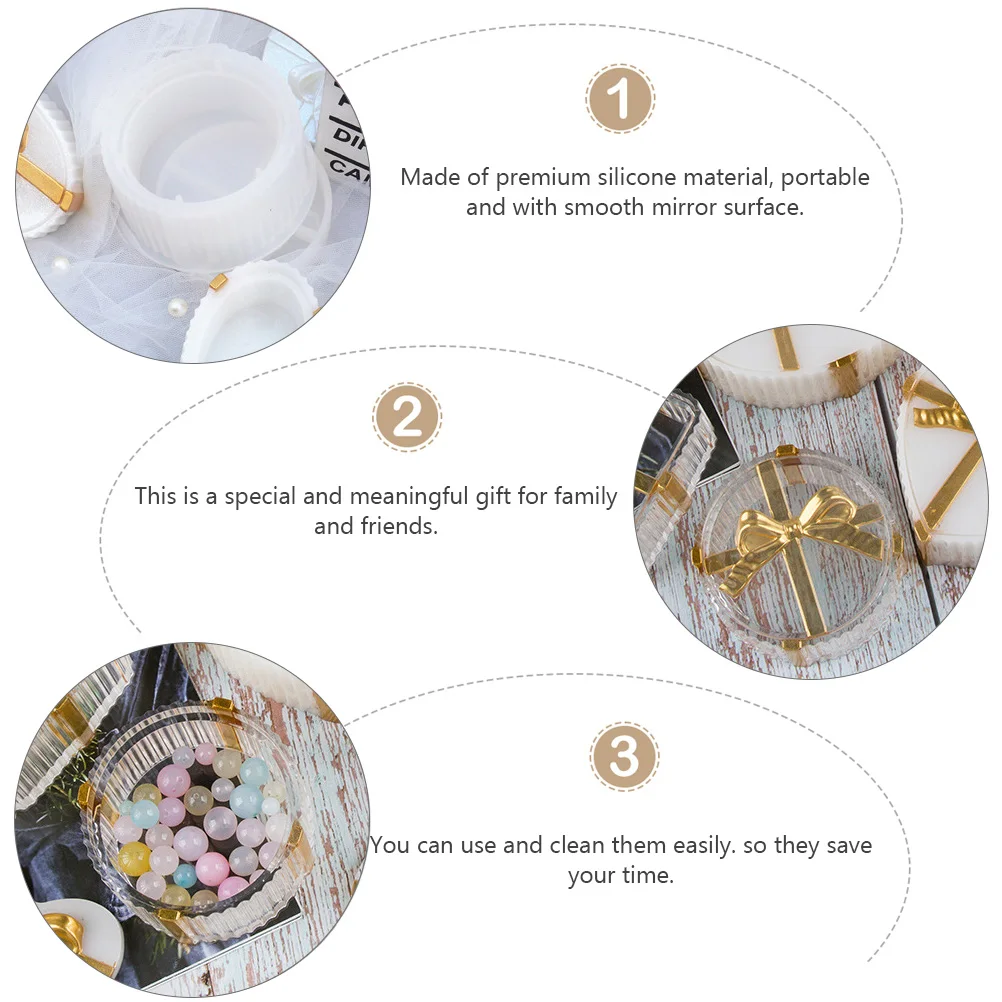 1

Made of premium silicone material, portable and with smooth mirror surface.

2

This is a special and meaningful gift for family and friends.

3

You can use and clean them easily. so they save your time.