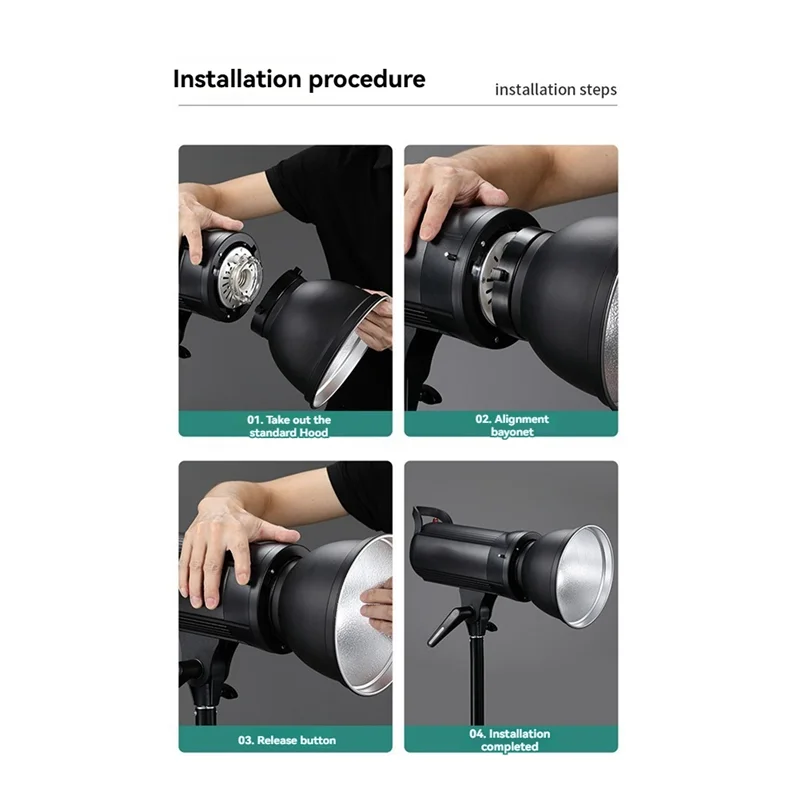 Installation procedure

installation steps

01. Take out the standard Hood

02. Alignment bayonet

03. Release button

04. Installation completed