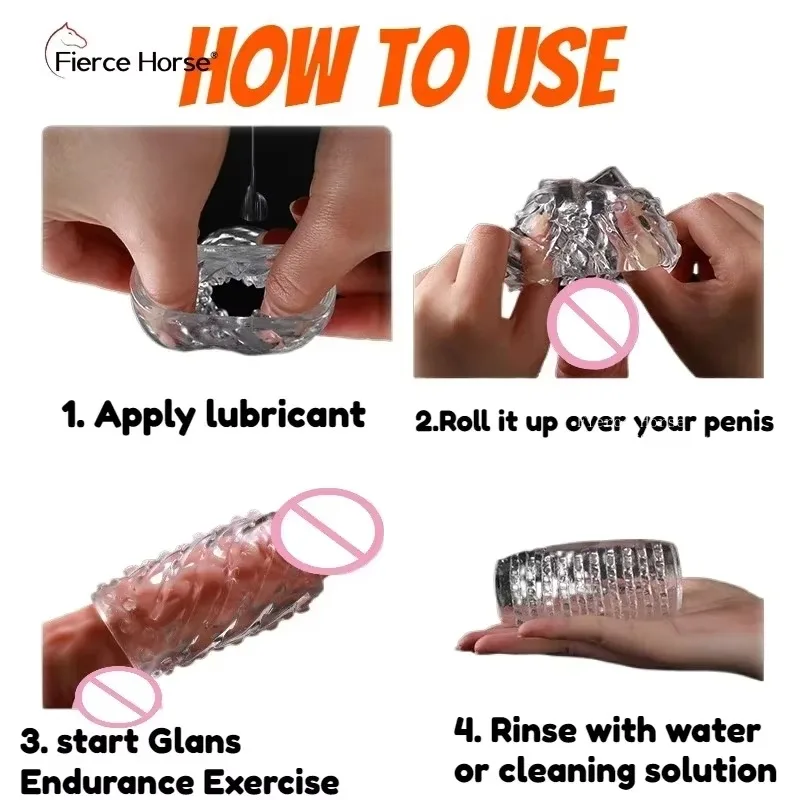 Fierce Horse®

HOW TO USE

1. Apply lubricant

2.Roll it up over your penis

3. start Glans Endurance Exercise

4. Rinse with water or cleaning solution