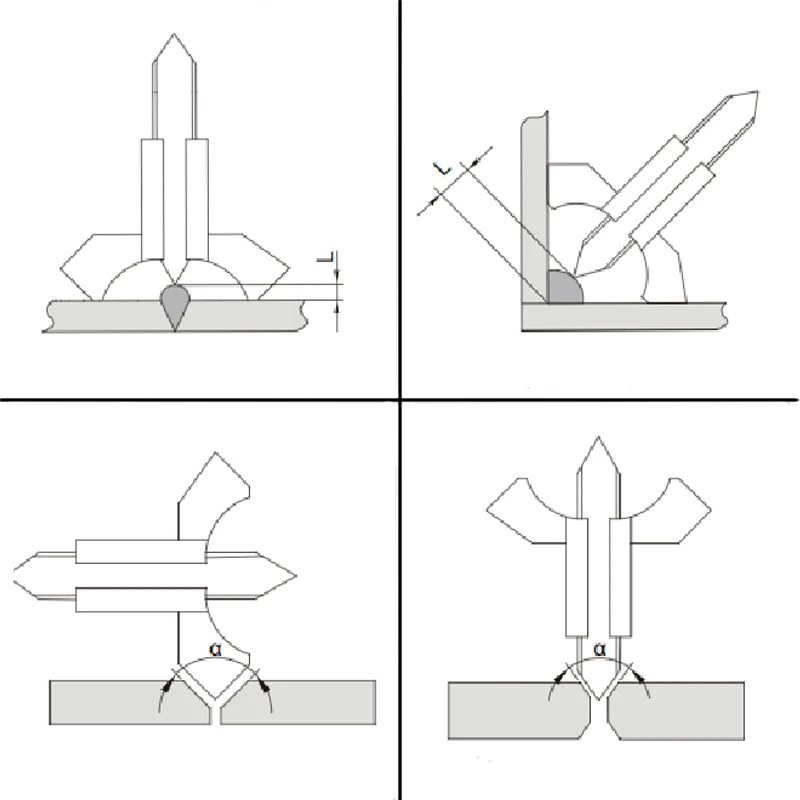 L

L

α

α