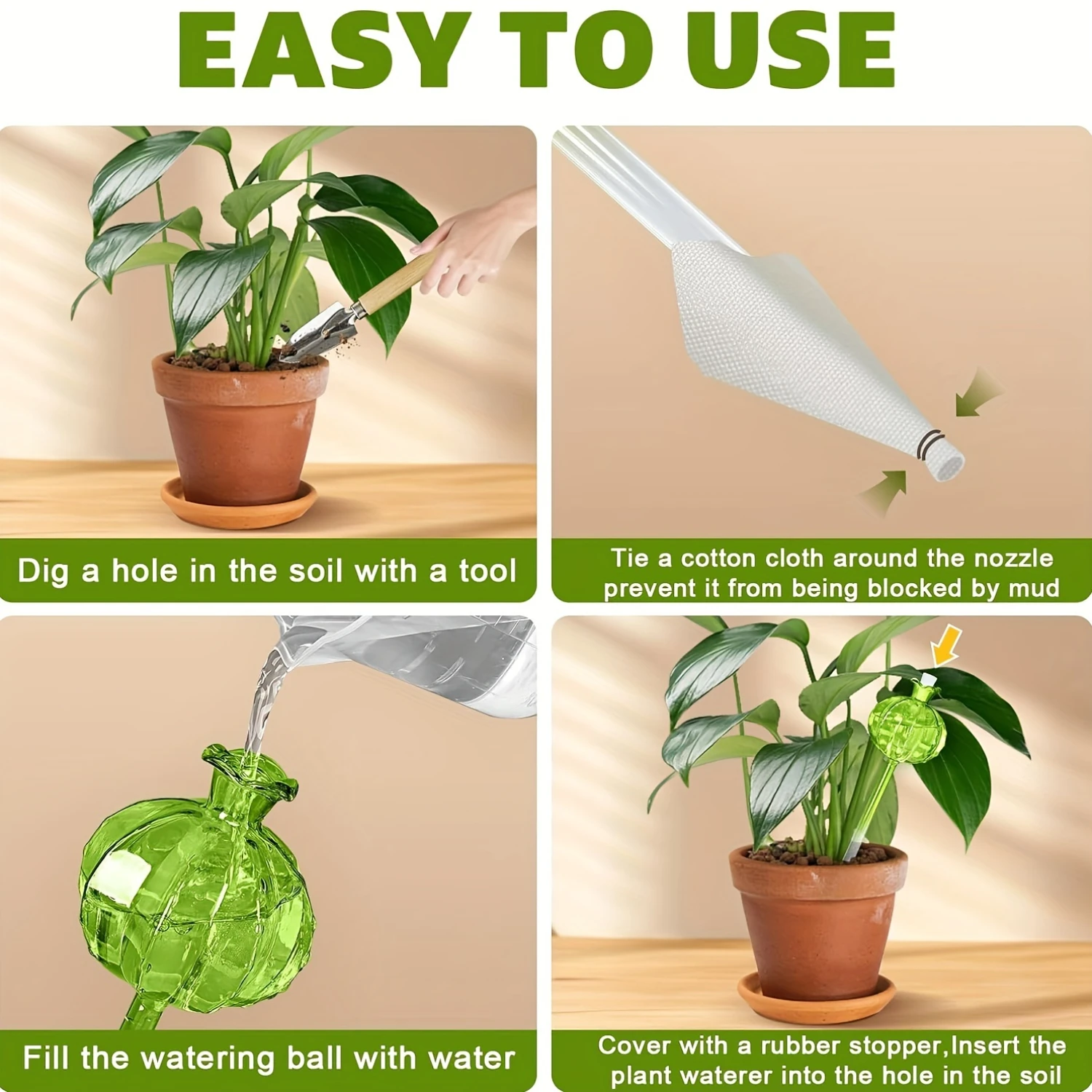 EASY TO USE

Dig a hole in the soil with a tool

Tie a cotton cloth around the nozzle prevent it from being blocked by mud

Fill the watering ball with water

Cover with a rubber stopper,Insert the plant waterer into the hole in the soil