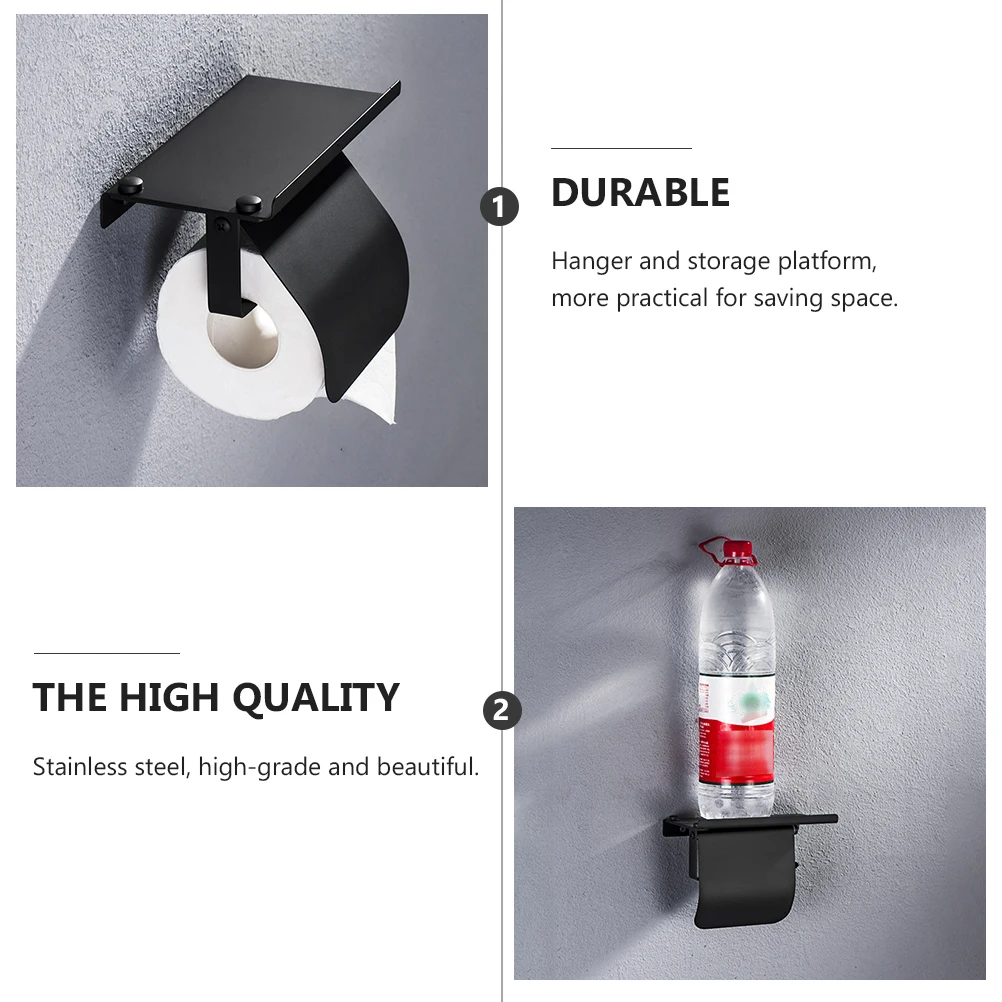 1

DURABLE

Hanger and storage platform, more practical for saving space.

THE HIGH QUALITY

Stainless steel, high-grade and beautiful.

2