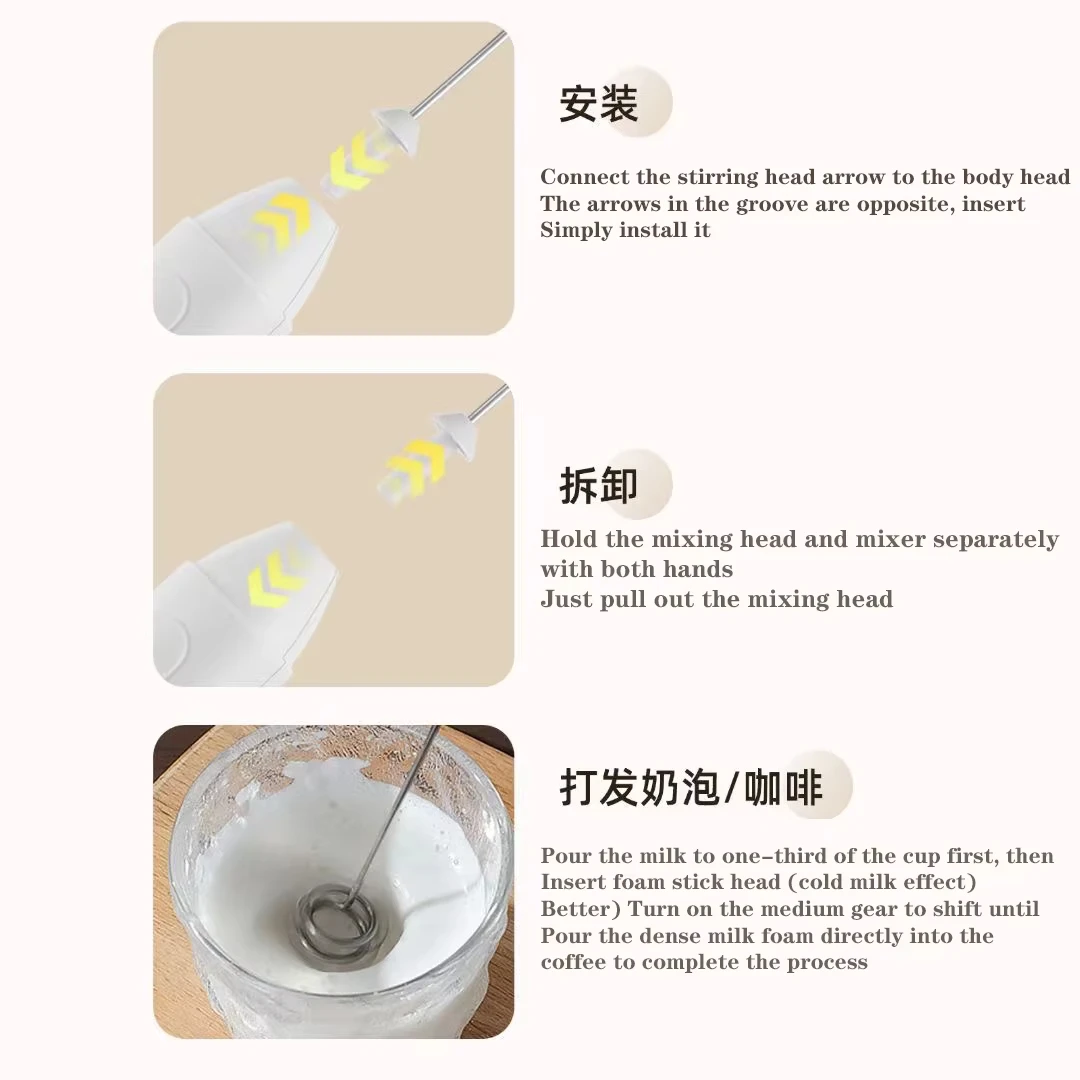 安装

Connect the stirring head arrow to the body head
The arrows in the groove are opposite, insert
Simply install it

拆卸

Hold the mixing head and mixer separately with both hands
Just pull out the mixing head

打发奶泡/咖啡

Pour the milk to one-third of the cup first, then
Insert foam stick head (cold milk effect)
Better) Turn on the medium gear to shift until
Pour the dense milk foam directly into the coffee to complete the process