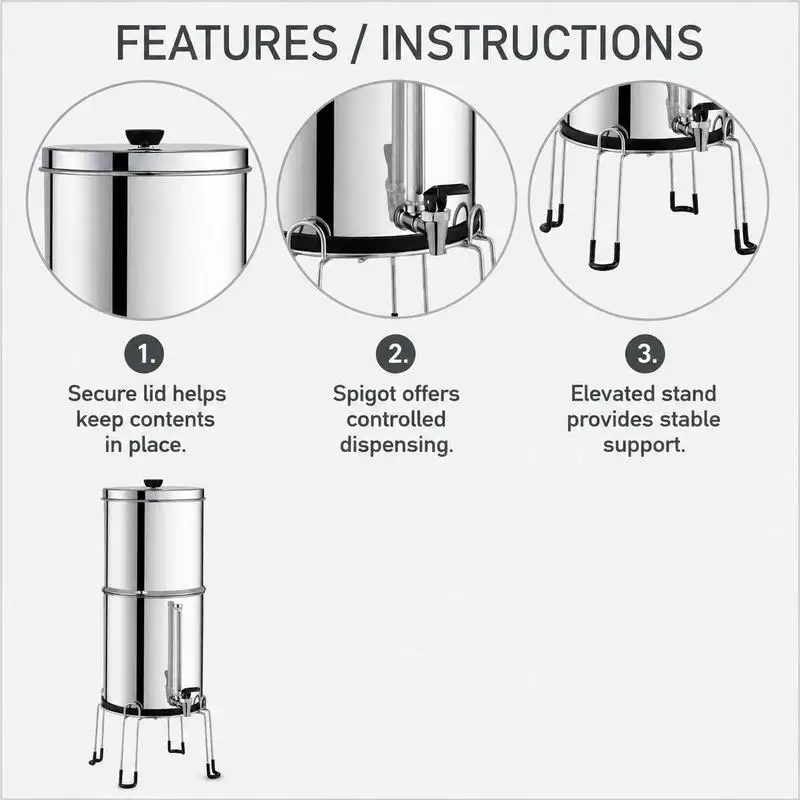 FEATURES / INSTRUCTIONS

1.
Secure lid helps keep contents in place.

2.
Spigot offers controlled dispensing.

3.
Elevated stand provides stable support.