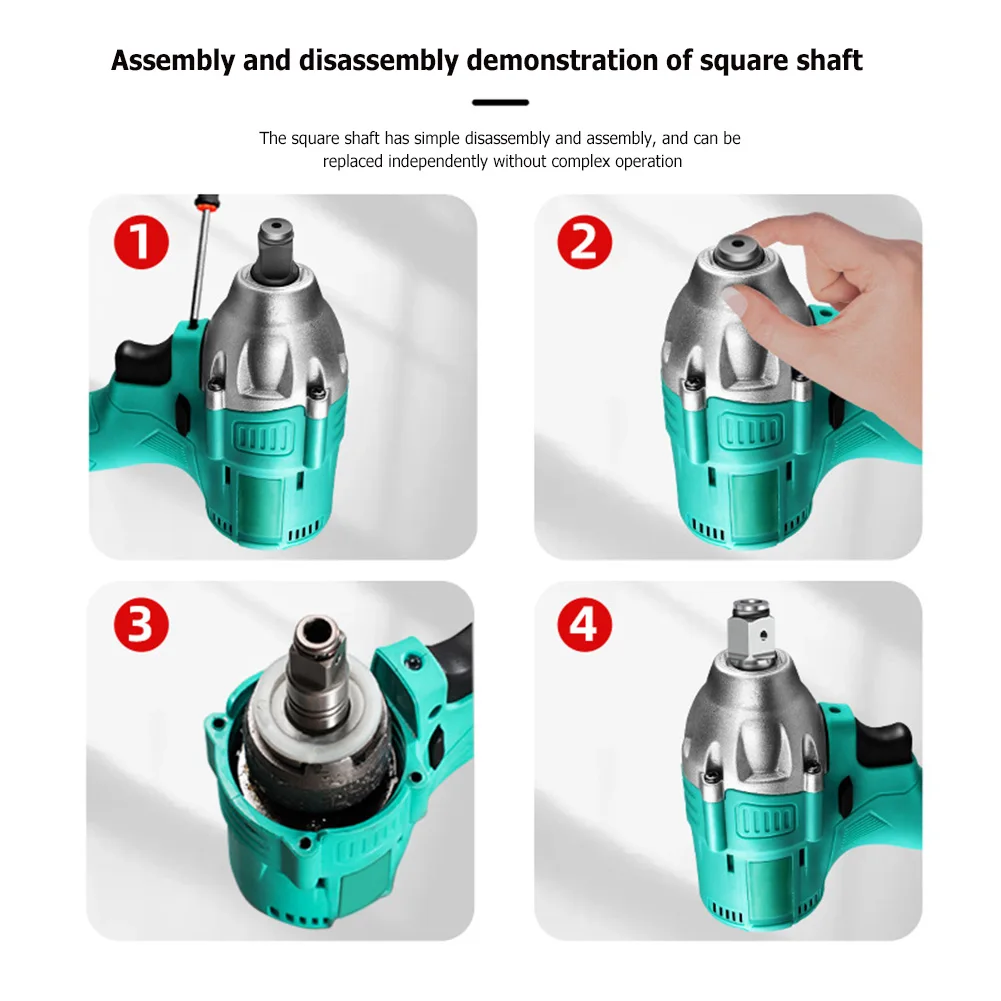 Assembly and disassembly demonstration of square shaft

The square shaft has simple disassembly and assembly, and can be replaced independently without complex operation

1

2

3

4