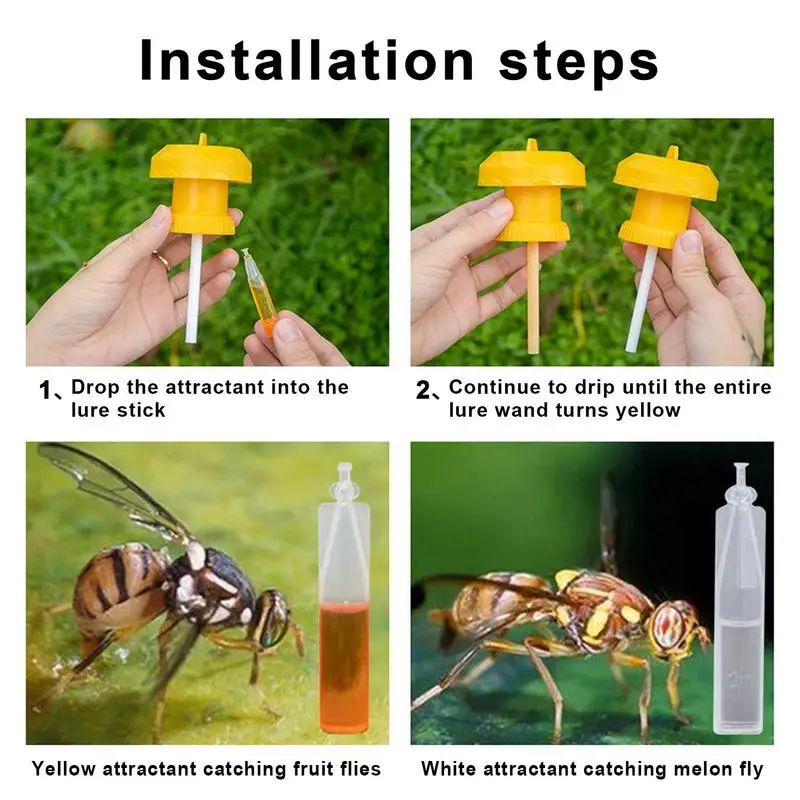 Installation steps

1、Drop the attractant into the lure stick

2、Continue to drip until the entire lure wand turns yellow

Yellow attractant catching fruit flies

2ml

White attractant catching melon fly