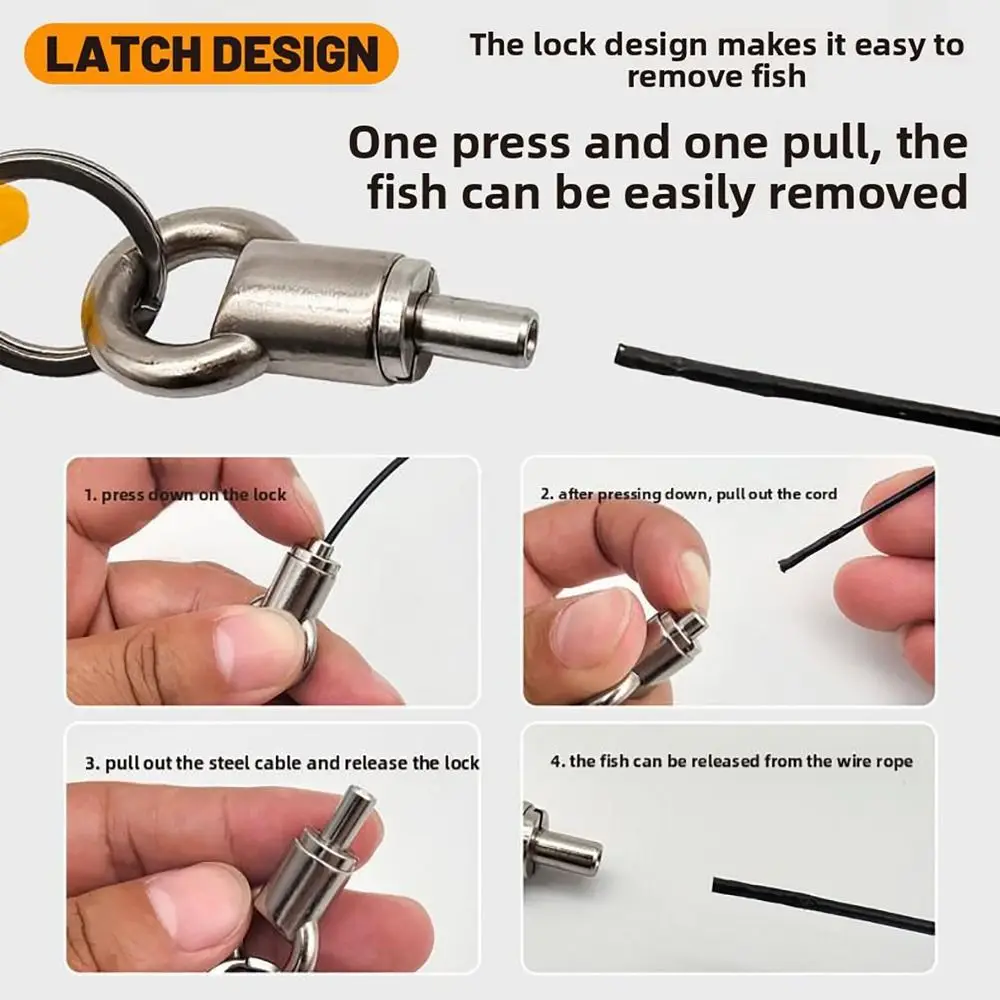 LATCH DESIGN

The lock design makes it easy to remove fish

One press and one pull, the fish can be easily removed

1. press down on the lock

2. after pressing down, pull out the cord

3. pull out the steel cable and release the lock

4. the fish can be released from the wire rope