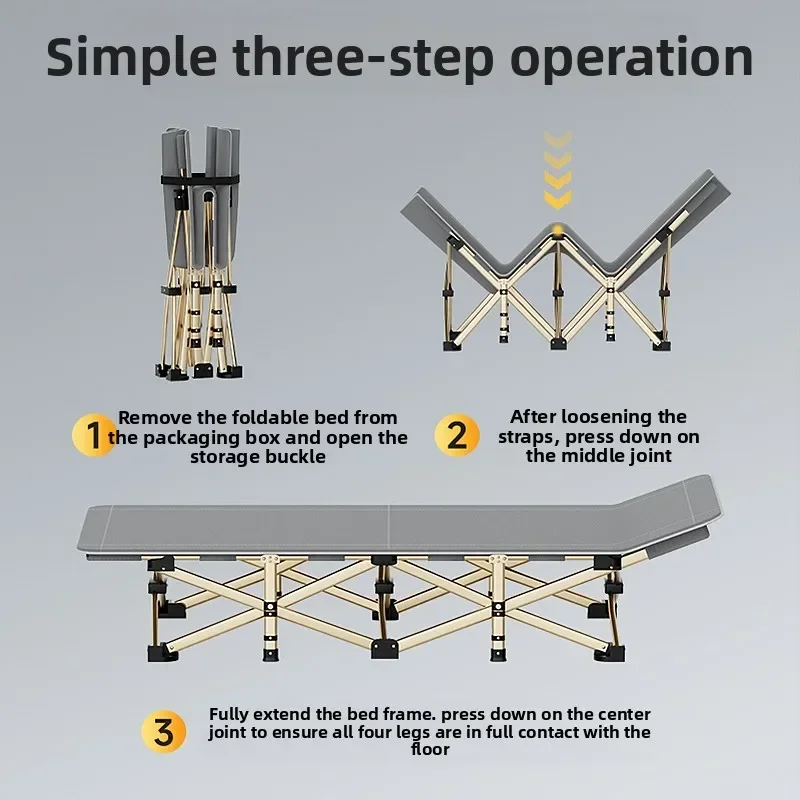 Simple three-step operation

1 Remove the foldable bed from the packaging box and open the storage buckle

2 After loosening the straps, press down on the middle joint

3 Fully extend the bed frame. press down on the center joint to ensure all four legs are in full contact with the floor