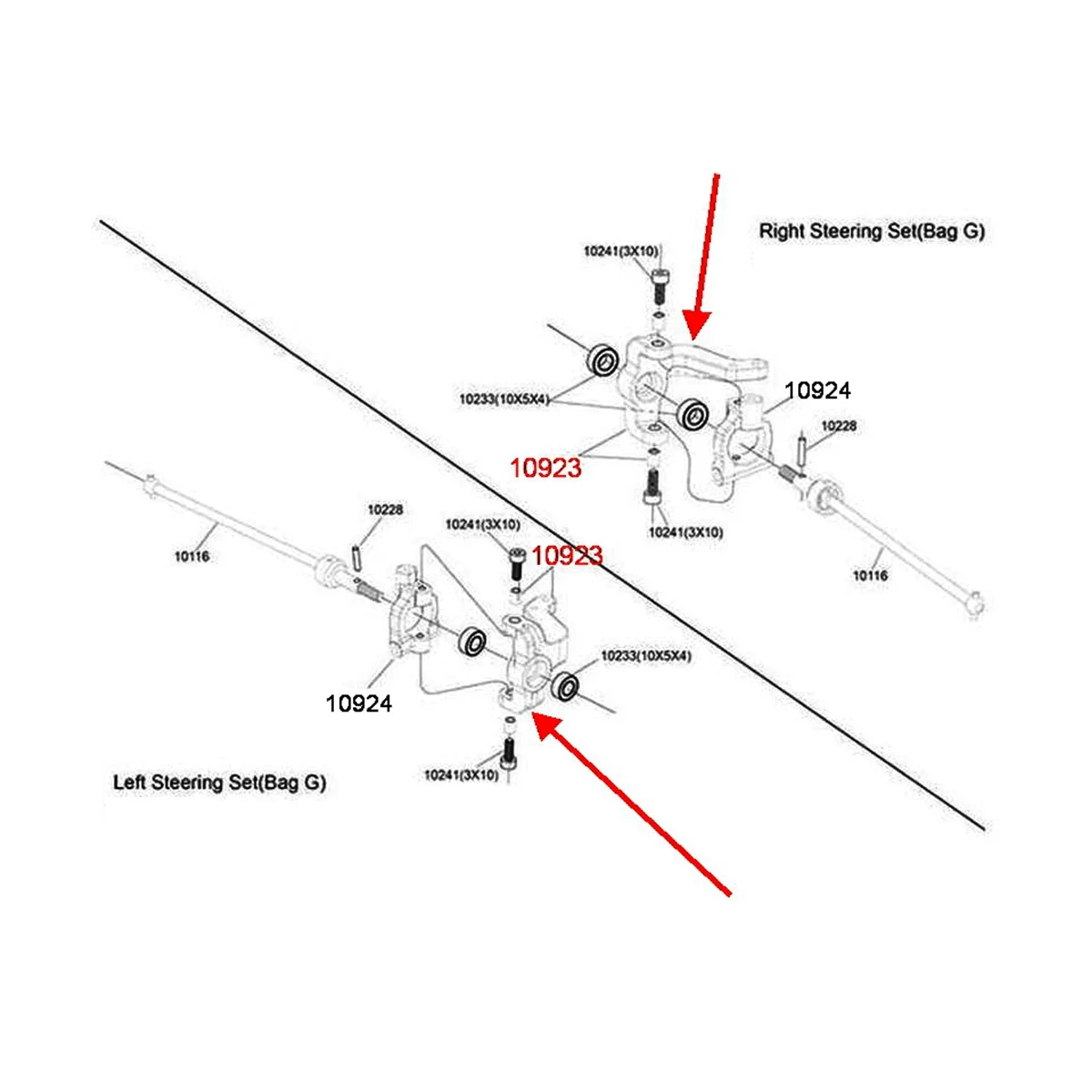 Right Steering Set(Bag G)

10241(3X10)

10233(10X5X4)

10924

10228

10923

10241(3X10)

10116

10228

10241(3X10)

10923

10116

10233(10X5X4)

10924

10241(3X10)

Left Steering Set(Bag G)