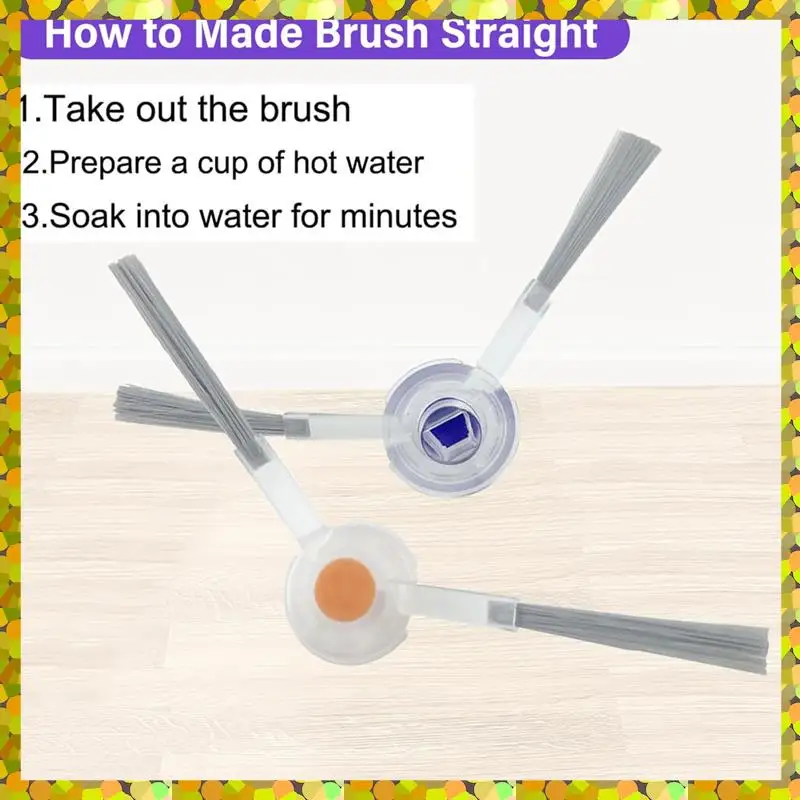 How to Made Brush Straight

1.Take out the brush

2.Prepare a cup of hot water

3.Soak into water for minutes